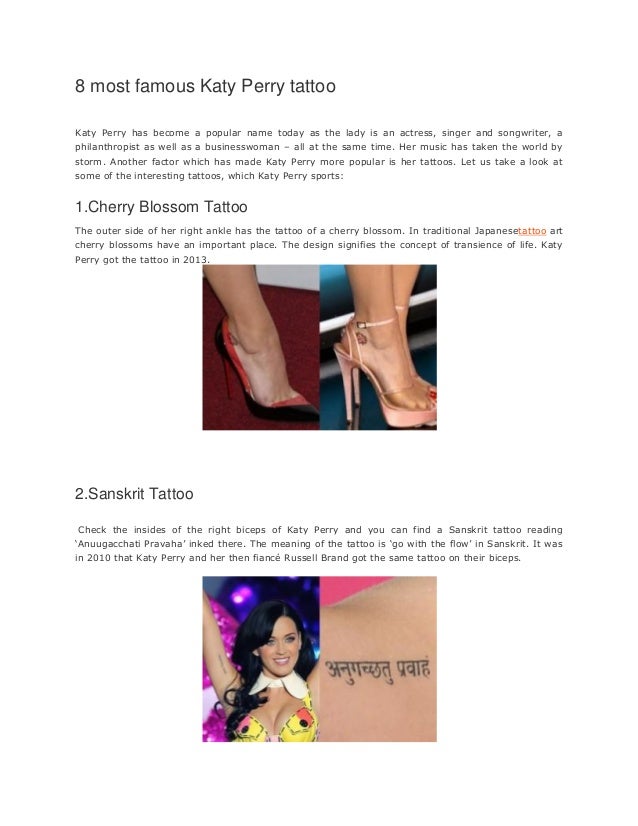 8 most famous Katy Perry tattoo

Katy Perry has become a popular name today as the lady is an actress, singer and songwriter, a philanthropist as well as a businesswoman – all at the same time. Her music has taken the world by storm. Another factor which has made Katy Perry more popular is her tattoos. Let us take a look at some of the interesting tattoos, which Katy Perry sports:

1.Cherry Blossom Tattoo

The outer side of her right ankle has the tattoo of a cherry blossom. In traditional Japanesetattoo art cherry blossoms have an important place. The design signifies the concept of transience of life. Katy Perry got the tattoo in 2013.

2.Sanskrit Tattoo

Check the insides of the right biceps of Katy Perry and you can find a Sanskrit tattoo reading 'Anuugacchati Pravaha' inked there. The meaning of the tattoo is 'go with the flow' in Sanskrit. It was in 2010 that Katy Perry and her then fiancé Russell Brand got the same tattoo on their biceps.

अनुगच्छतु प्रवाहं