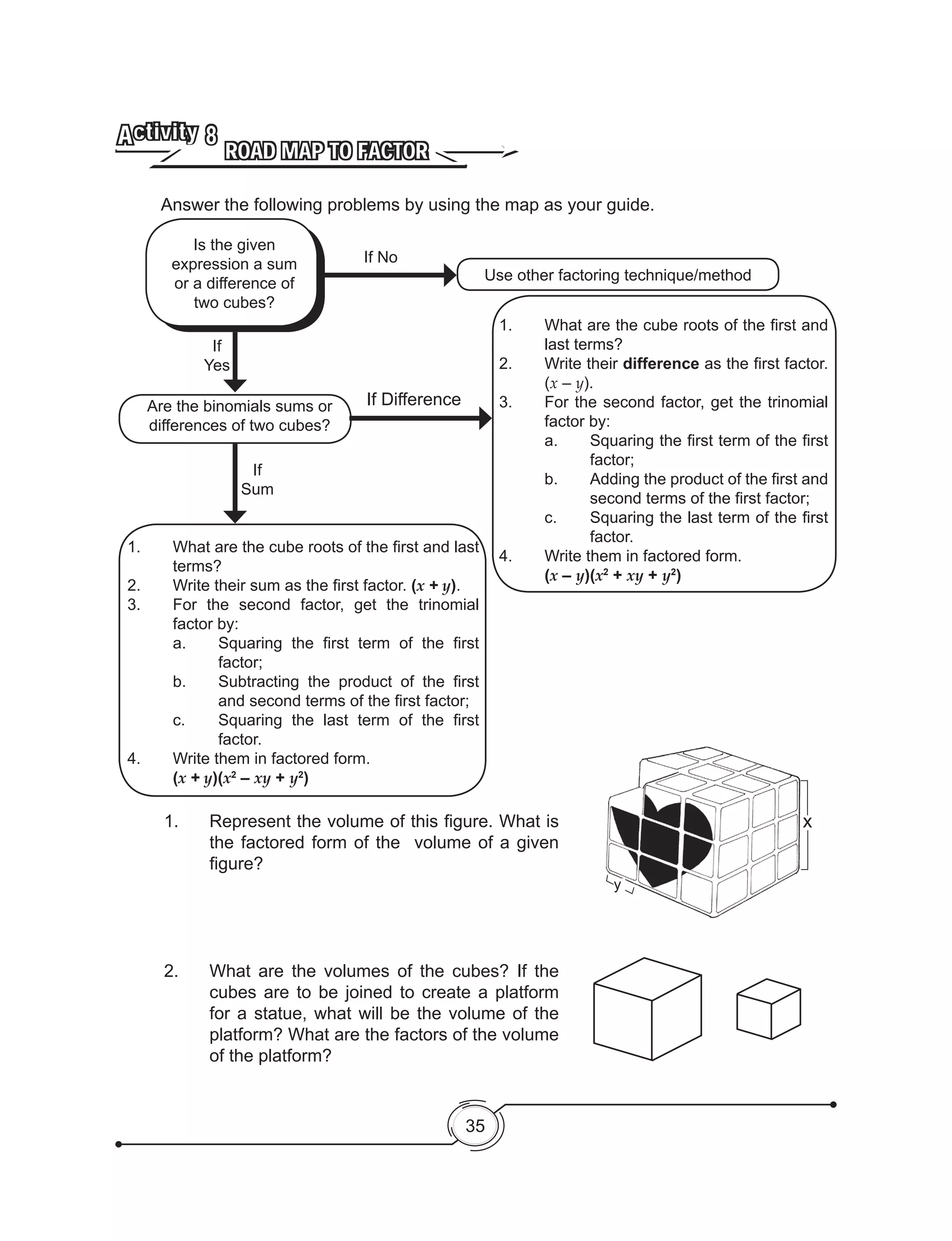 Activity 8
ROAD MAP TO FACTOR

Answer the following problems by using the map as your guide.

Is the given expression a sum or a difference of two cubes?

If No

Use other factoring technique/method

If Yes

Are the binomials sums or differences of two cubes?

If Difference

1. What are the cube roots of the first and last terms?
2. Write their **difference** as the first factor. $(x - y)$.
3. For the second factor, get the trinomial factor by:
a. Squaring the first term of the first factor;
b. Adding the product of the first and second terms of the first factor;
c. Squaring the last term of the first factor.
4. Write them in factored form.
$(x - y)(x^2 + xy + y^2)$

If Sum

1. What are the cube roots of the first and last terms?
2. Write their sum as the first factor. $(x + y)$.
3. For the second factor, get the trinomial factor by:
a. Squaring the first term of the first factor;
b. Subtracting the product of the first and second terms of the first factor;
c. Squaring the last term of the first factor.
4. Write them in factored form.
$(x + y)(x^2 - xy + y^2)$

1. Represent the volume of this figure. What is the factored form of the volume of a given figure?

x
y

2. What are the volumes of the cubes? If the cubes are to be joined to create a platform for a statue, what will be the volume of the platform? What are the factors of the volume of the platform?

35