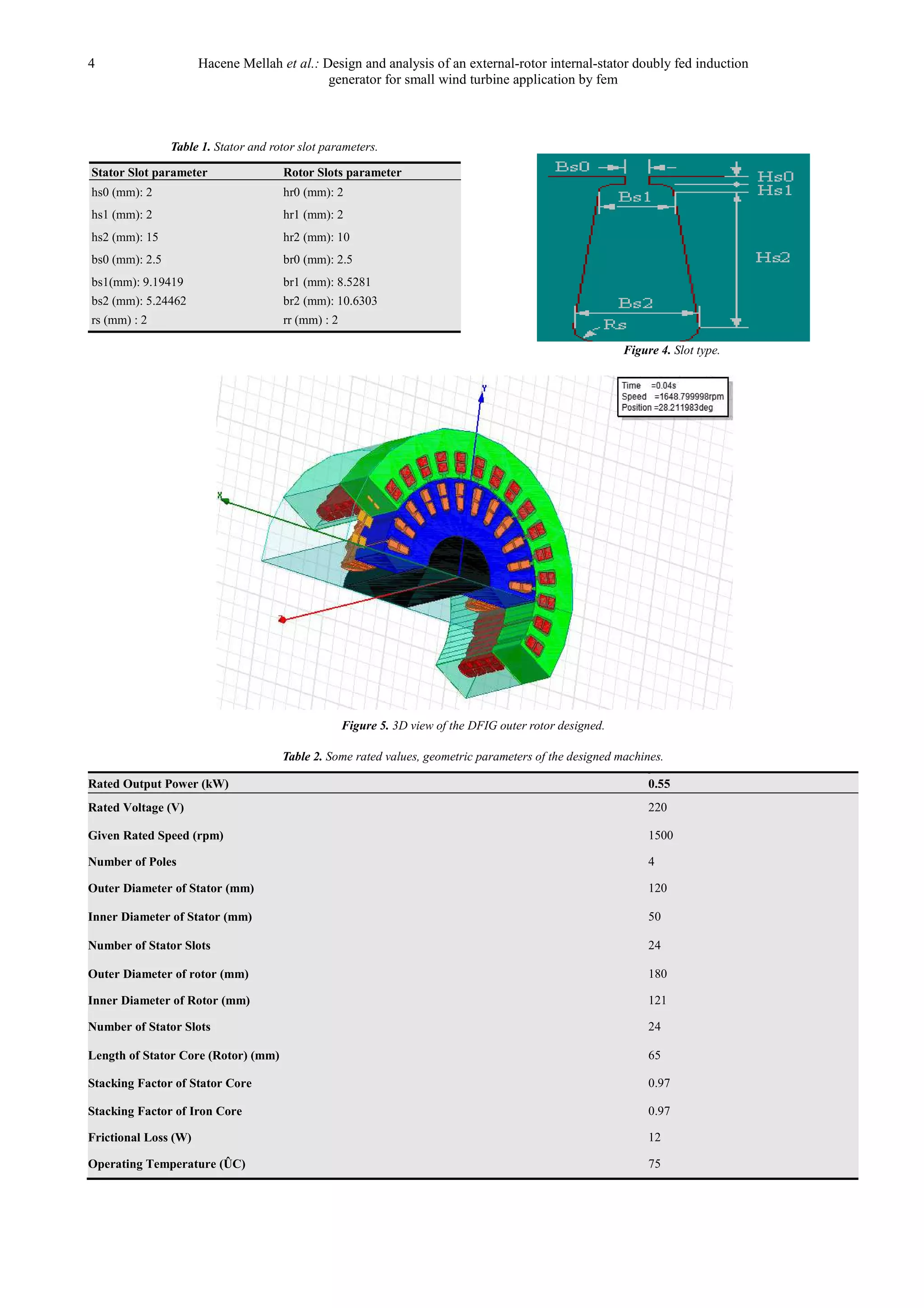 4 Hacene Mellah et al.: Design and analysis of an external-rotor internal-stator doubly fed induction generator for small wind turbine application by fem

Table 1. Stator and rotor slot parameters.

| Stator Slot parameter | Rotor Slots parameter |
|---|---|
| hs0 (mm): 2 | hr0 (mm): 2 |
| hs1 (mm): 2 | hr1 (mm): 2 |
| hs2 (mm): 15 | hr2 (mm): 10 |
| bs0 (mm): 2.5 | br0 (mm): 2.5 |
| bs1(mm): 9.19419 | br1 (mm): 8.5281 |
| bs2 (mm): 5.24462 | br2 (mm): 10.6303 |
| rs (mm) : 2 | rr (mm) : 2 |

Bs0
Hs0
Hs1
Bs1
Hs2
Bs2
Rs

Figure 4. Slot type.

Time =0.04s
Speed =1648.799998rpm
Position =28.211983deg

Y
X
Z

Figure 5. 3D view of the DFIG outer rotor designed.

Table 2. Some rated values, geometric parameters of the designed machines.

| Rated Output Power (kW) | 0.55 |
|---|---|
| Rated Voltage (V) | 220 |
| Given Rated Speed (rpm) | 1500 |
| Number of Poles | 4 |
| Outer Diameter of Stator (mm) | 120 |
| Inner Diameter of Stator (mm) | 50 |
| Number of Stator Slots | 24 |
| Outer Diameter of rotor (mm) | 180 |
| Inner Diameter of Rotor (mm) | 121 |
| Number of Stator Slots | 24 |
| Length of Stator Core (Rotor) (mm) | 65 |
| Stacking Factor of Stator Core | 0.97 |
| Stacking Factor of Iron Core | 0.97 |
| Frictional Loss (W) | 12 |
| Operating Temperature (ÛC) | 75 |