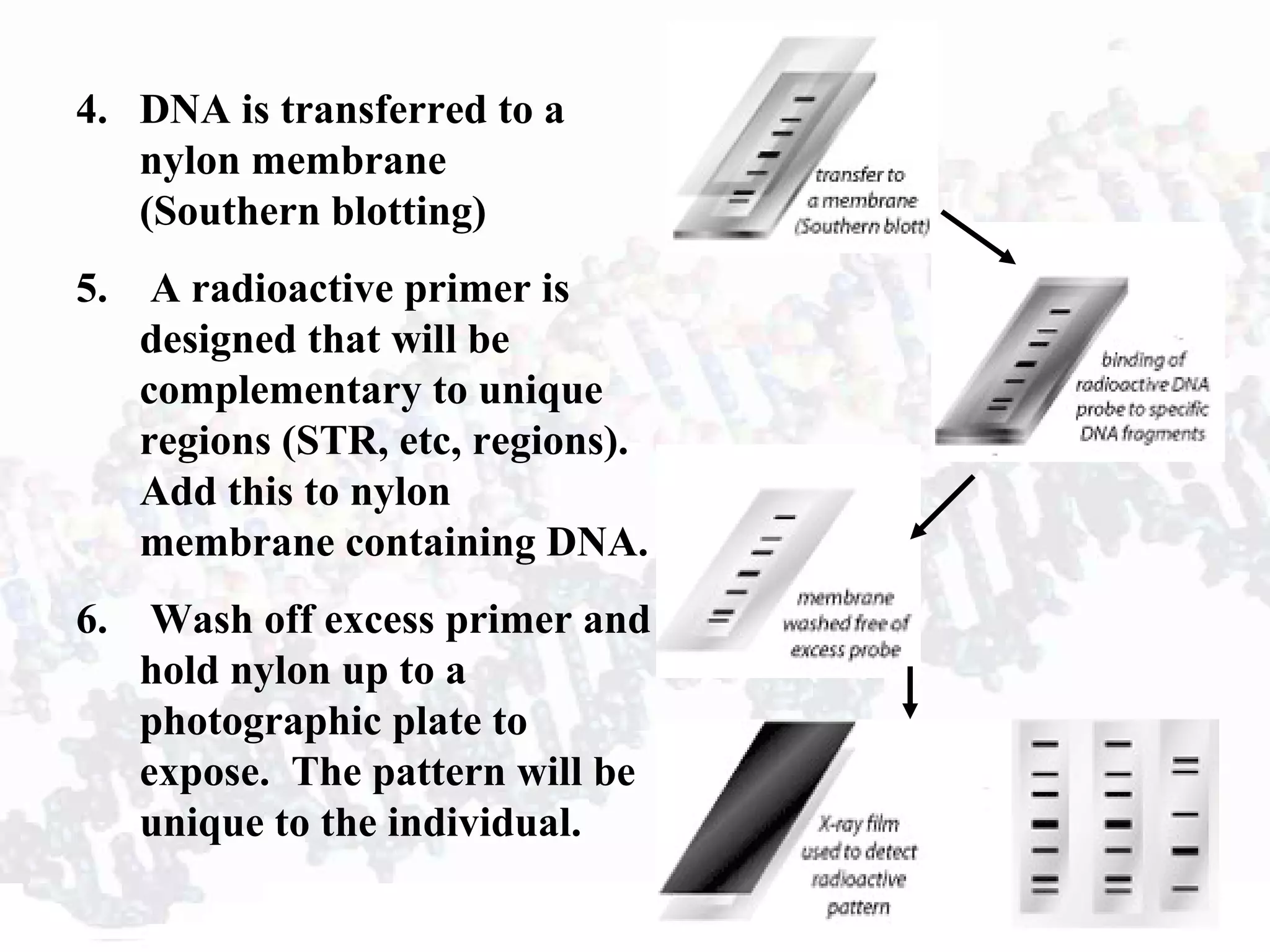 4. DNA is transferred to a nylon membrane (Southern blotting)

5. A radioactive primer is designed that will be complementary to unique regions (STR, etc, regions). Add this to nylon membrane containing DNA.

6. Wash off excess primer and hold nylon up to a photographic plate to expose. The pattern will be unique to the individual.

transfer to a membrane (Southern blott)

binding of radioactive DNA probe to specific DNA fragments

membrane washed free of excess probe

X-ray film used to detect radioactive pattern