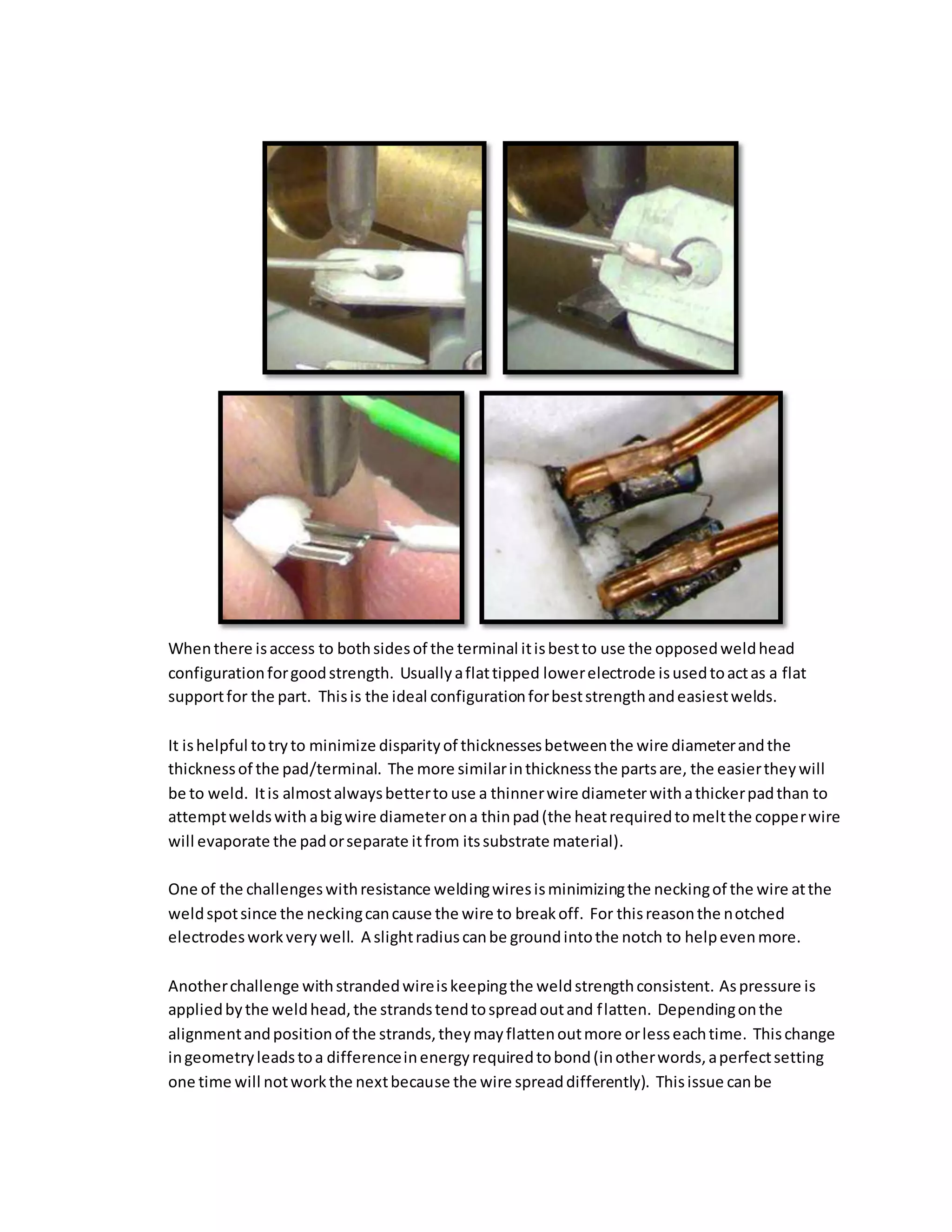 When there is access to both sides of the terminal it is best to use the opposed weld head configuration for good strength. Usually a flat tipped lower electrode is used to act as a flat support for the part. This is the ideal configuration for best strength and easiest welds.

It is helpful to try to minimize disparity of thicknesses between the wire diameter and the thickness of the pad/terminal. The more similar in thickness the parts are, the easier they will be to weld. It is almost always better to use a thinner wire diameter with a thicker pad than to attempt welds with a big wire diameter on a thin pad (the heat required to melt the copper wire will evaporate the pad or separate it from its substrate material).

One of the challenges with resistance welding wires is minimizing the necking of the wire at the weld spot since the necking can cause the wire to break off. For this reason the notched electrodes work very well. A slight radius can be ground into the notch to help even more.

Another challenge with stranded wire is keeping the weld strength consistent. As pressure is applied by the weld head, the strands tend to spread out and flatten. Depending on the alignment and position of the strands, they may flatten out more or less each time. This change in geometry leads to a difference in energy required to bond (in other words, a perfect setting one time will not work the next because the wire spread differently). This issue can be