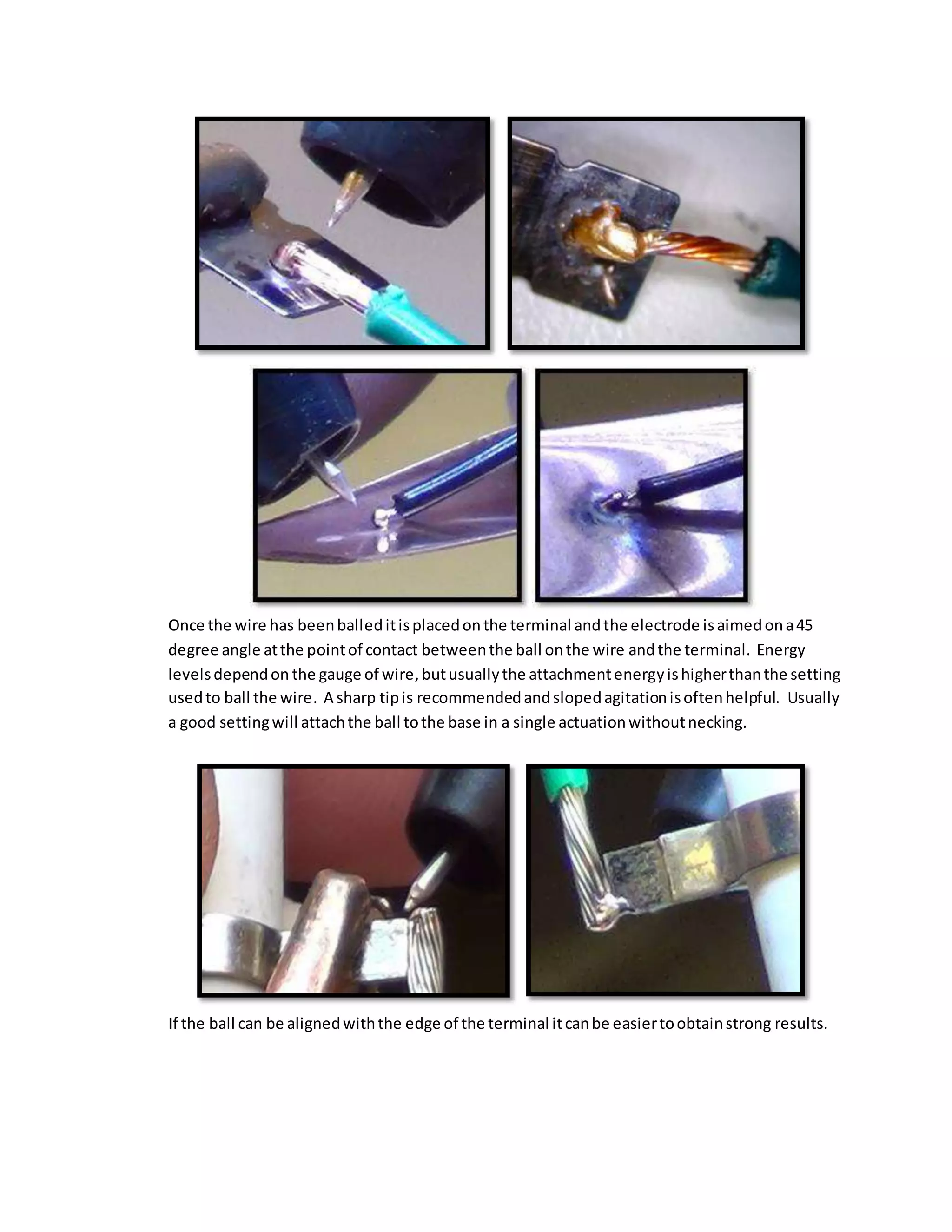 Once the wire has been balled it is placed on the terminal and the electrode is aimed on a 45 degree angle at the point of contact between the ball on the wire and the terminal. Energy levels depend on the gauge of wire, but usually the attachment energy is higher than the setting used to ball the wire. A sharp tip is recommended and sloped agitation is often helpful. Usually a good setting will attach the ball to the base in a single actuation without necking.

If the ball can be aligned with the edge of the terminal it can be easier to obtain strong results.