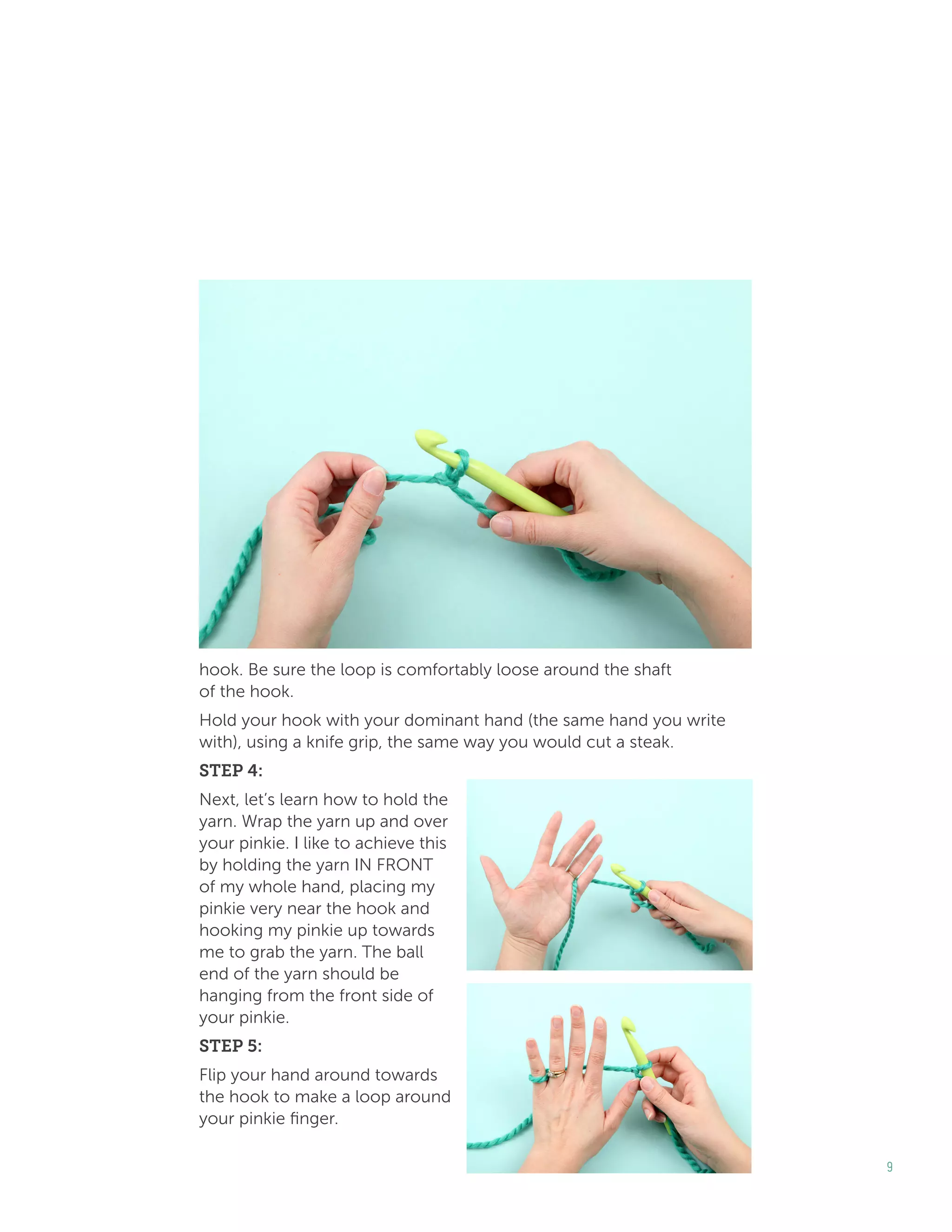 hook. Be sure the loop is comfortably loose around the shaft of the hook.

Hold your hook with your dominant hand (the same hand you write with), using a knife grip, the same way you would cut a steak.

STEP 4:

Next, let's learn how to hold the yarn. Wrap the yarn up and over your pinkie. I like to achieve this by holding the yarn IN FRONT of my whole hand, placing my pinkie very near the hook and hooking my pinkie up towards me to grab the yarn. The ball end of the yarn should be hanging from the front side of your pinkie.

STEP 5:

Flip your hand around towards the hook to make a loop around your pinkie finger.

9