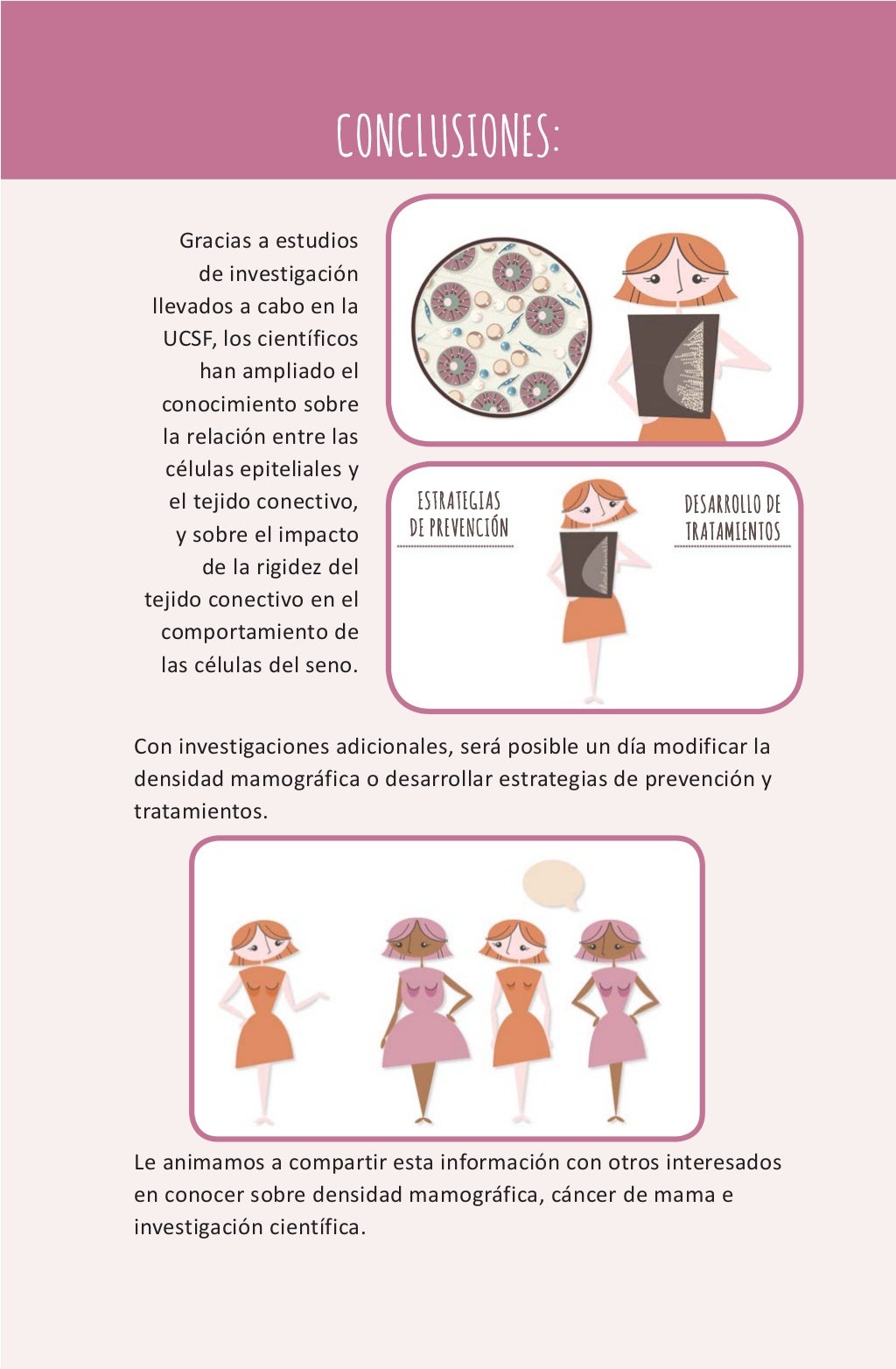 CONCLUSIONES:

Gracias a estudios de investigación llevados a cabo en la UCSF, los científicos han ampliado el conocimiento sobre la relación entre las células epiteliales y el tejido conectivo, y sobre el impacto de la rigidez del tejido conectivo en el comportamiento de las células del seno.

ESTRATEGIAS DE PREVENCIÓN

DESARROLLO DE TRATAMIENTOS

Con investigaciones adicionales, será posible un día modificar la densidad mamográfica o desarrollar estrategias de prevención y tratamientos.

Le animamos a compartir esta información con otros interesados en conocer sobre densidad mamográfica, cáncer de mama e investigación científica.