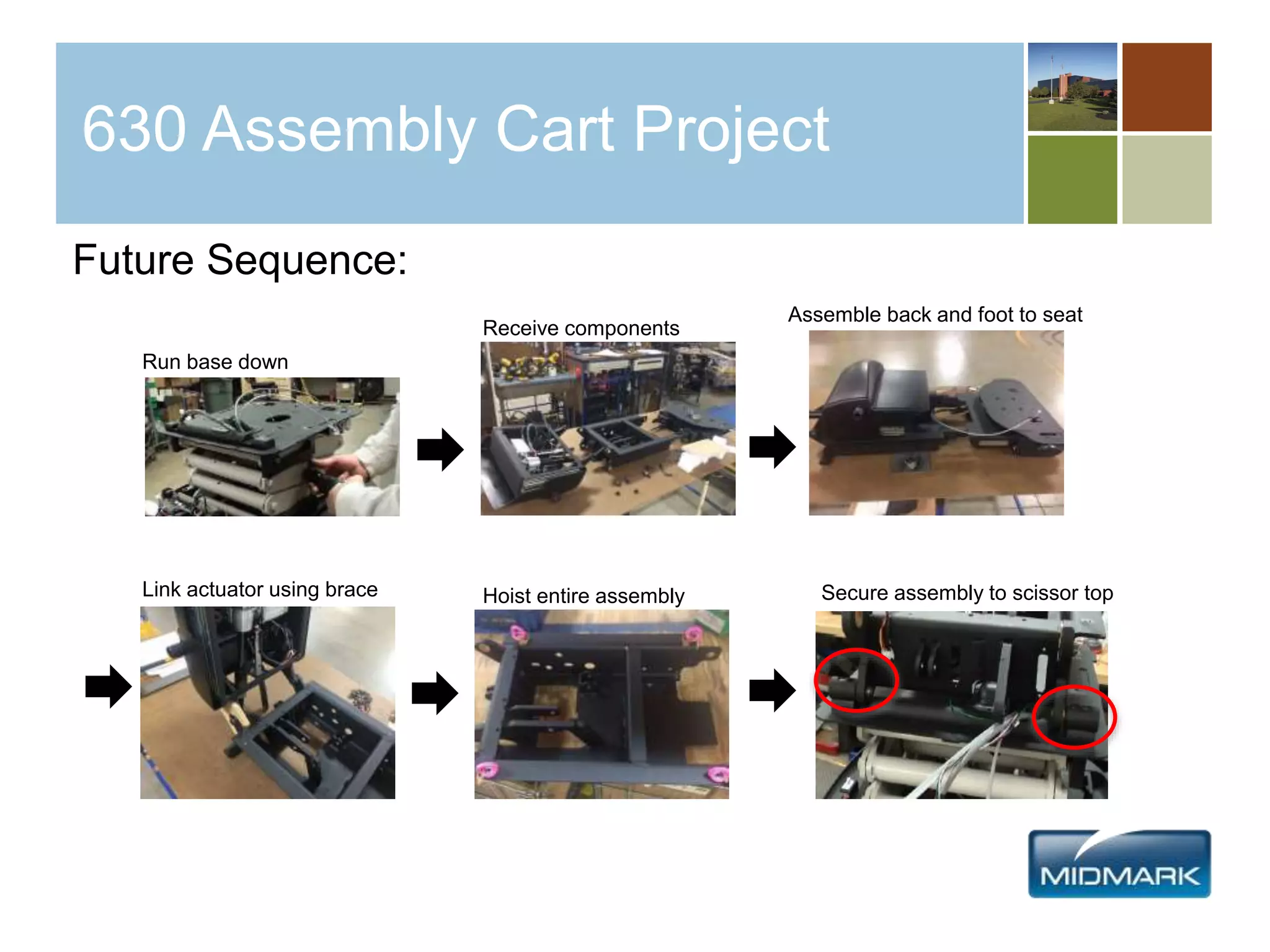 630 Assembly Cart Project

Future Sequence:

Run base down

Receive components

Assemble back and foot to seat

Link actuator using brace

Hoist entire assembly

Secure assembly to scissor top

MIDMARK