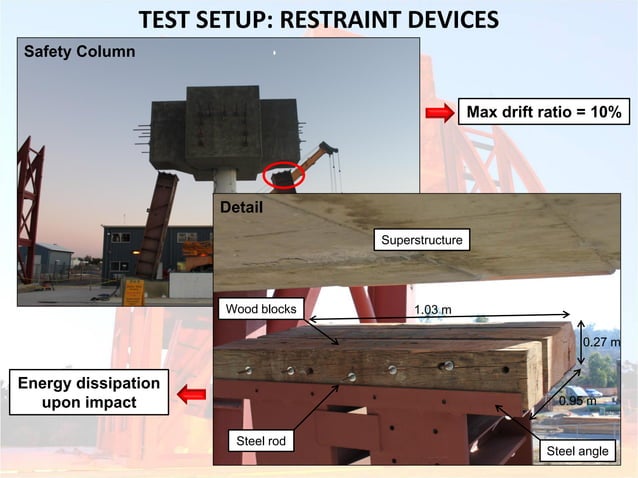 TEST SETUP: RESTRAINT DEVICES

Safety Column

Max drift ratio = 10%

Detail

Superstructure

Wood blocks

1.03 m

0.27 m

0.95 m

Energy dissipation upon impact

Steel rod

Steel angle