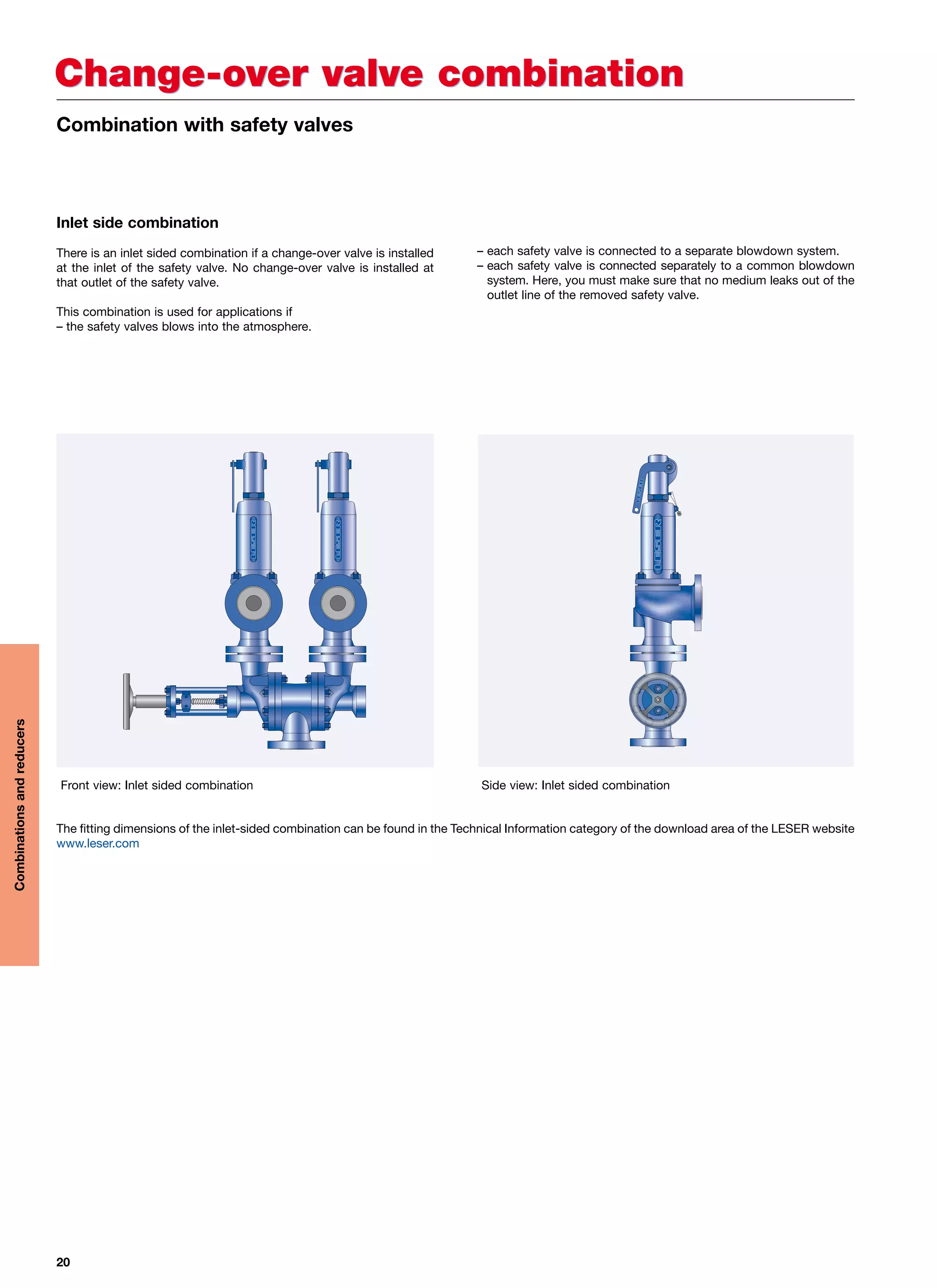 Change-over valve combination

Combination with safety valves

Inlet side combination

There is an inlet sided combination if a change-over valve is installed at the inlet of the safety valve. No change-over valve is installed at that outlet of the safety valve.

This combination is used for applications if
– the safety valves blows into the atmosphere.

– each safety valve is connected to a separate blowdown system.
– each safety valve is connected separately to a common blowdown system. Here, you must make sure that no medium leaks out of the outlet line of the removed safety valve.

LESER LESER

LESER

Front view: Inlet sided combination

Side view: Inlet sided combination

The fitting dimensions of the inlet-sided combination can be found in the Technical Information category of the download area of the LESER website www.leser.com

Combinations and reducers

20