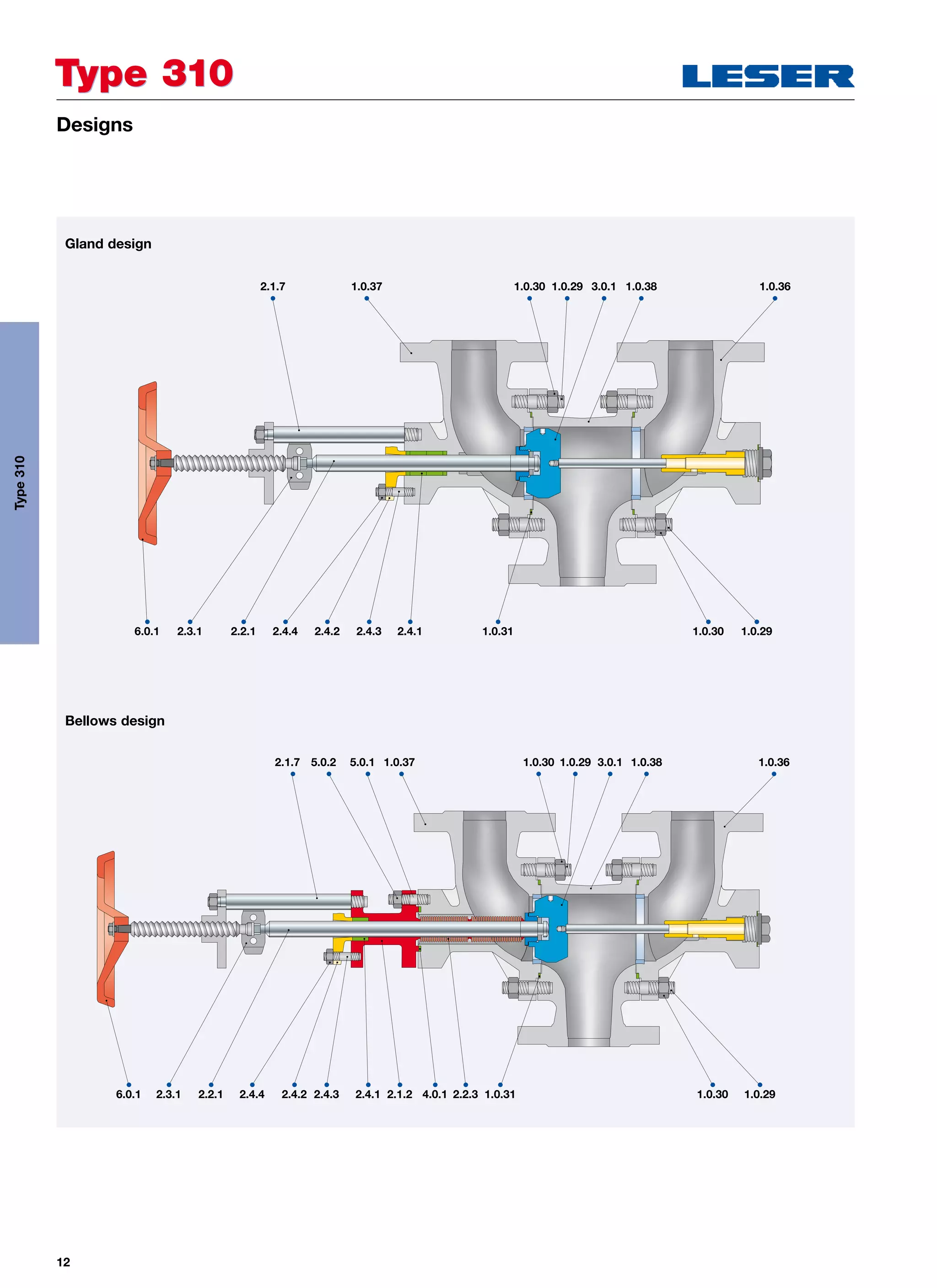 Type 310

LESER

Designs

Type 310

Gland design

2.1.7 1.0.37 1.0.30 1.0.29 3.0.1 1.0.38 1.0.36

6.0.1 2.3.1 2.2.1 2.4.4 2.4.2 2.4.3 2.4.1 1.0.31 1.0.30 1.0.29

Bellows design

2.1.7 5.0.2 5.0.1 1.0.37 1.0.30 1.0.29 3.0.1 1.0.38 1.0.36

6.0.1 2.3.1 2.2.1 2.4.4 2.4.2 2.4.3 2.4.1 2.1.2 4.0.1 2.2.3 1.0.31 1.0.30 1.0.29

12