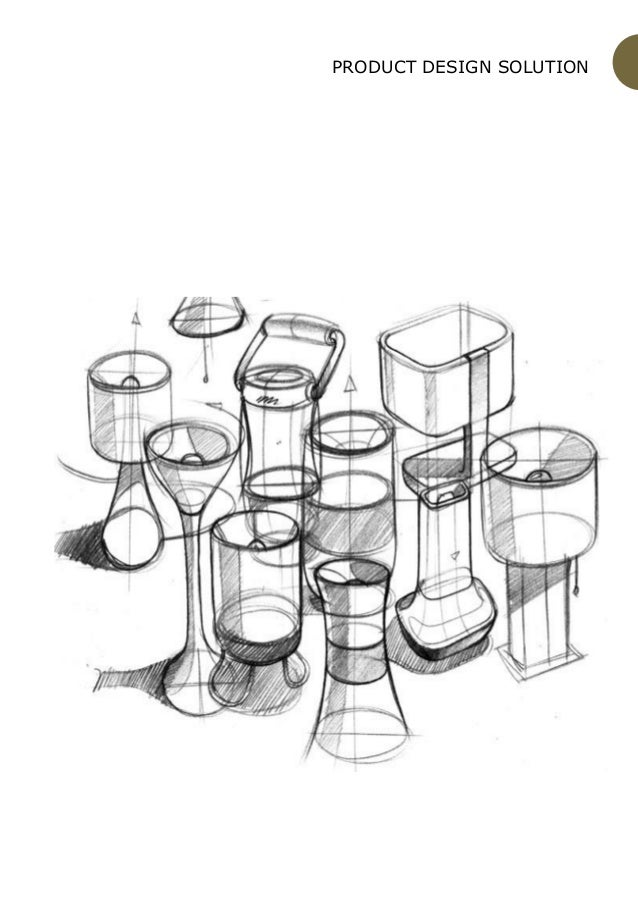 PRODUCT DESIGN SOLUTION