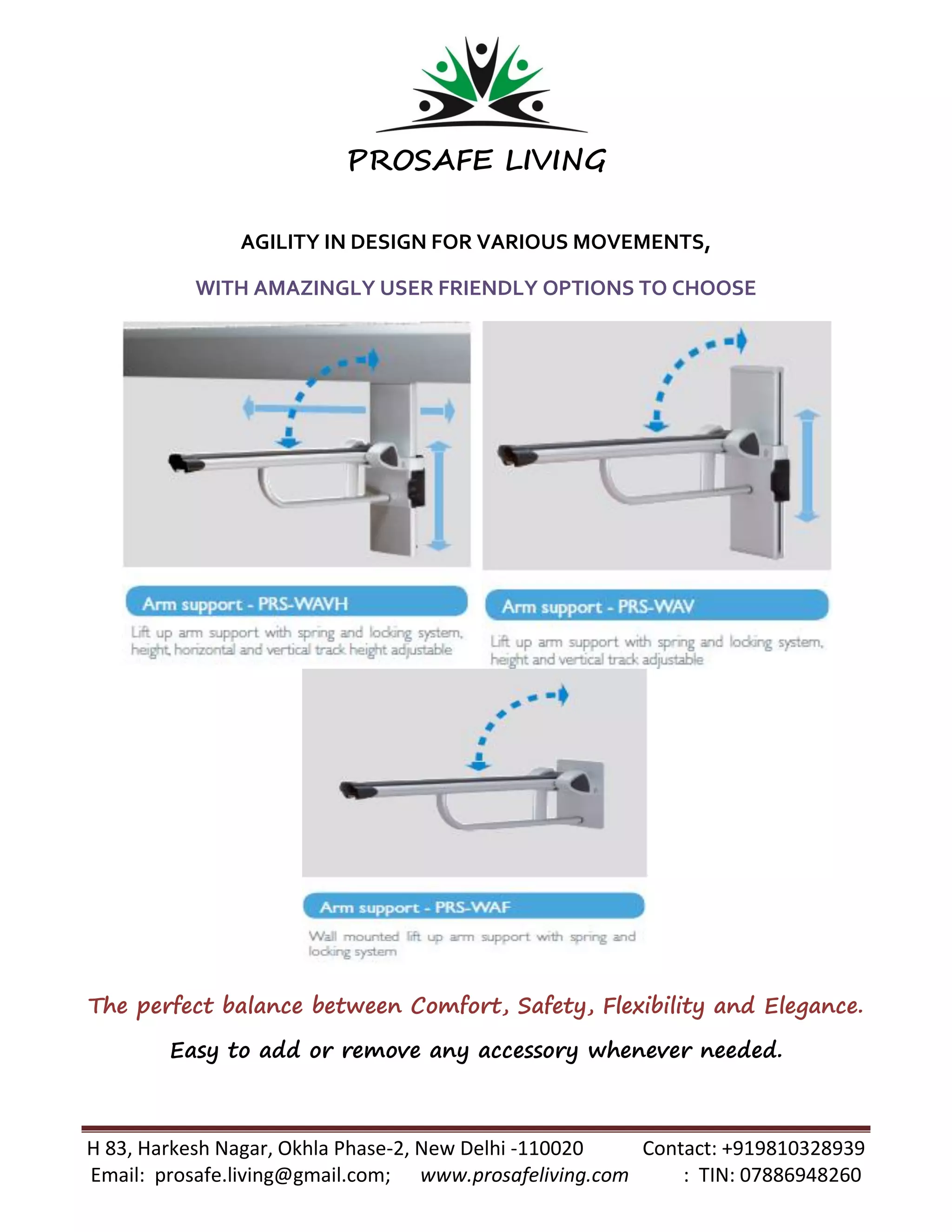 PROSAFE LIVING

AGILITY IN DESIGN FOR VARIOUS MOVEMENTS,

WITH AMAZINGLY USER FRIENDLY OPTIONS TO CHOOSE

Arm support - PRS-WAVH

Lift up arm support with spring and locking system, height, horizontal and vertical track height adjustable

Arm support - PRS-WAV

Lift up arm support with spring and locking system, height and vertical track adjustable

Arm support - PRS-WAF

Wall mounted lift up arm support with spring and locking system

The perfect balance between Comfort, Safety, Flexibility and Elegance.

Easy to add or remove any accessory whenever needed.

H 83, Harkesh Nagar, Okhla Phase-2, New Delhi -110020 Contact: +919810328939
Email: prosafe.living@gmail.com; www.prosafeliving.com : TIN: 07886948260