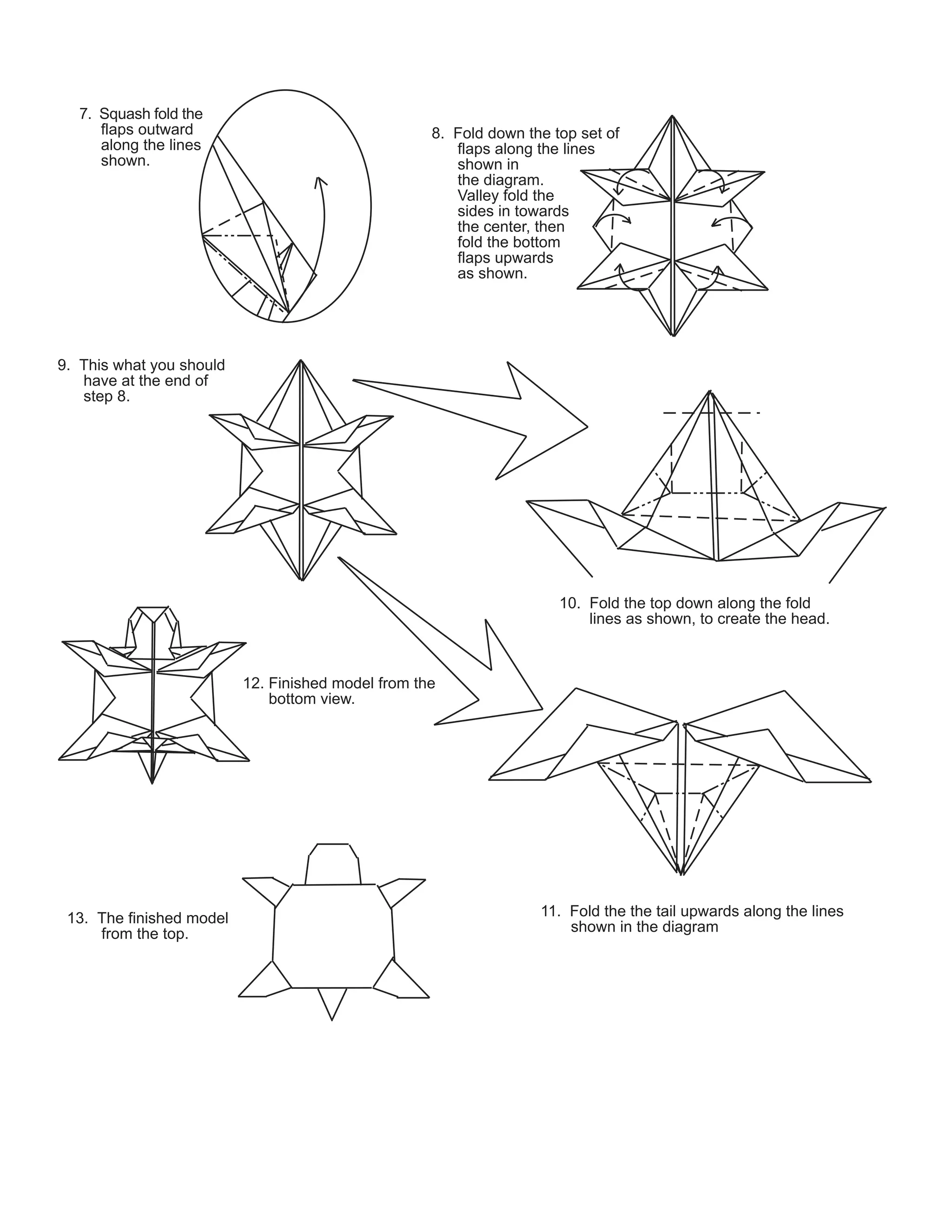 7. Squash fold the flaps outward along the lines shown.

8. Fold down the top set of flaps along the lines shown in the diagram. Valley fold the sides in towards the center, then fold the bottom flaps upwards as shown.

9. This what you should have at the end of step 8.

10. Fold the top down along the fold lines as shown, to create the head.

12. Finished model from the bottom view.

11. Fold the the tail upwards along the lines shown in the diagram

13. The finished model from the top.