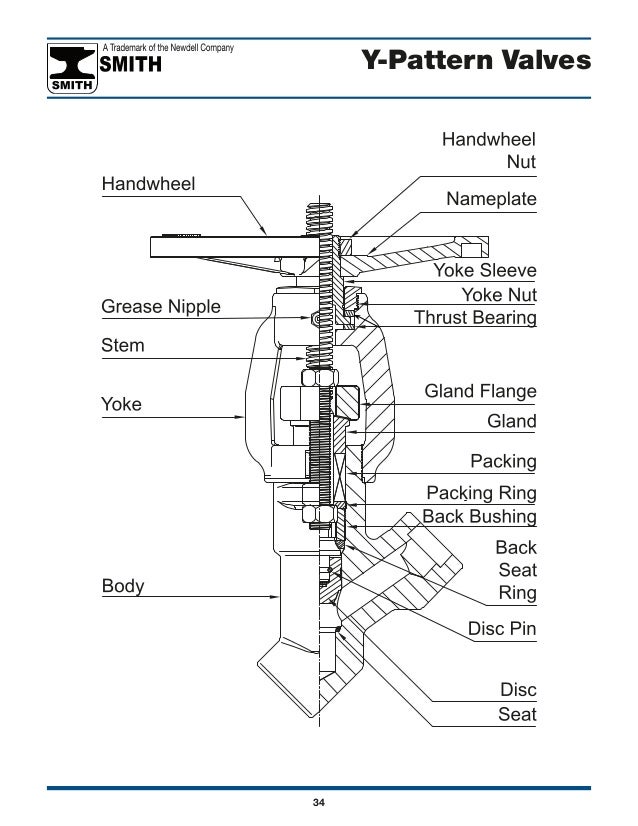 SMITH
A Trademark of the Newdell Company
SMITH

Y-Pattern Valves

Handwheel
Grease Nipple
Stem
Yoke
Body

Handwheel Nut
Nameplate
Yoke Sleeve
Yoke Nut
Thrust Bearing
Gland Flange
Gland
Packing
Packing Ring
Back Bushing
Back Seat Ring
Disc Pin
Disc
Seat

34