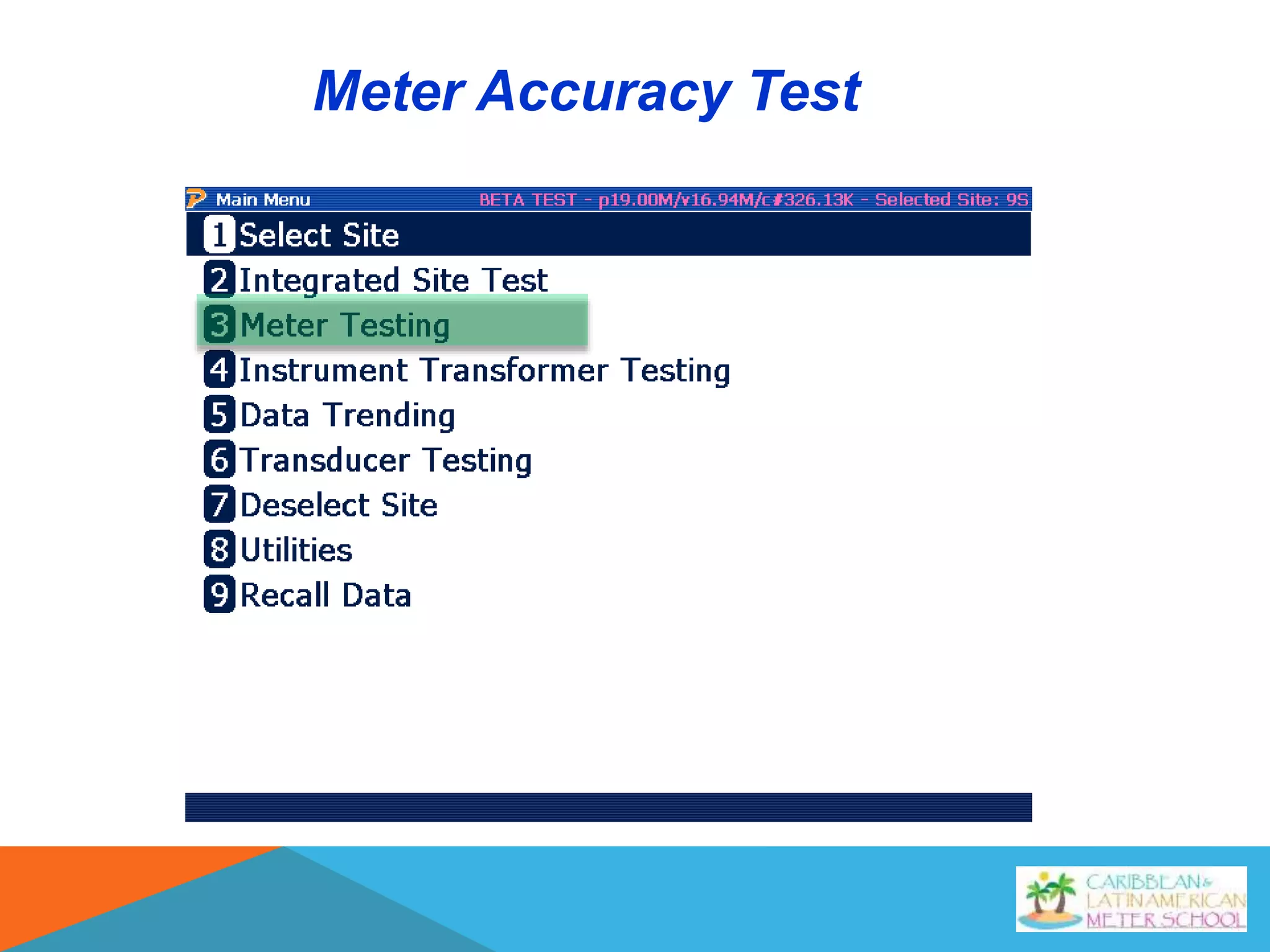 Meter Accuracy Test

Main Menu BETA TEST - p19.00M/v16.94M/c#326.13K - Selected Site: 9S

1 Select Site
2 Integrated Site Test
3 Meter Testing
4 Instrument Transformer Testing
5 Data Trending
6 Transducer Testing
7 Deselect Site
8 Utilities
9 Recall Data

CARIBBEAN & LATIN AMERICAN METER SCHOOL