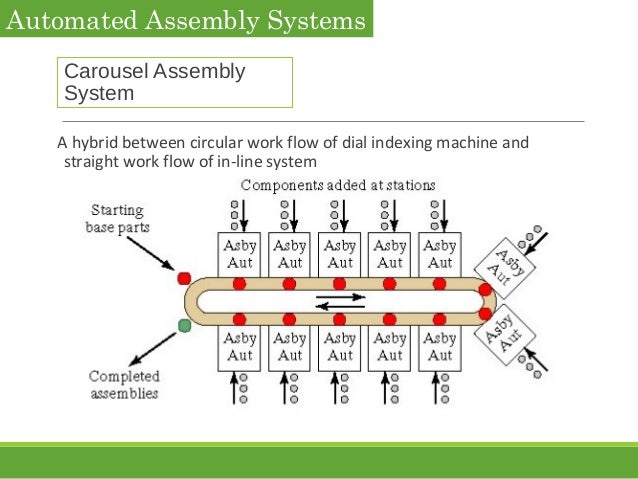 Automated Assembly Systems

Carousel Assembly System

A hybrid between circular work flow of dial indexing machine and straight work flow of in-line system

Components added at stations

Starting base parts

Asby Aut

Asby Aut

Asby Aut

Asby Aut

Asby Aut

Asby Aut

Asby Aut

Asby Aut

Asby Aut

Asby Aut

Asby Aut

Asby Aut

Completed assemblies