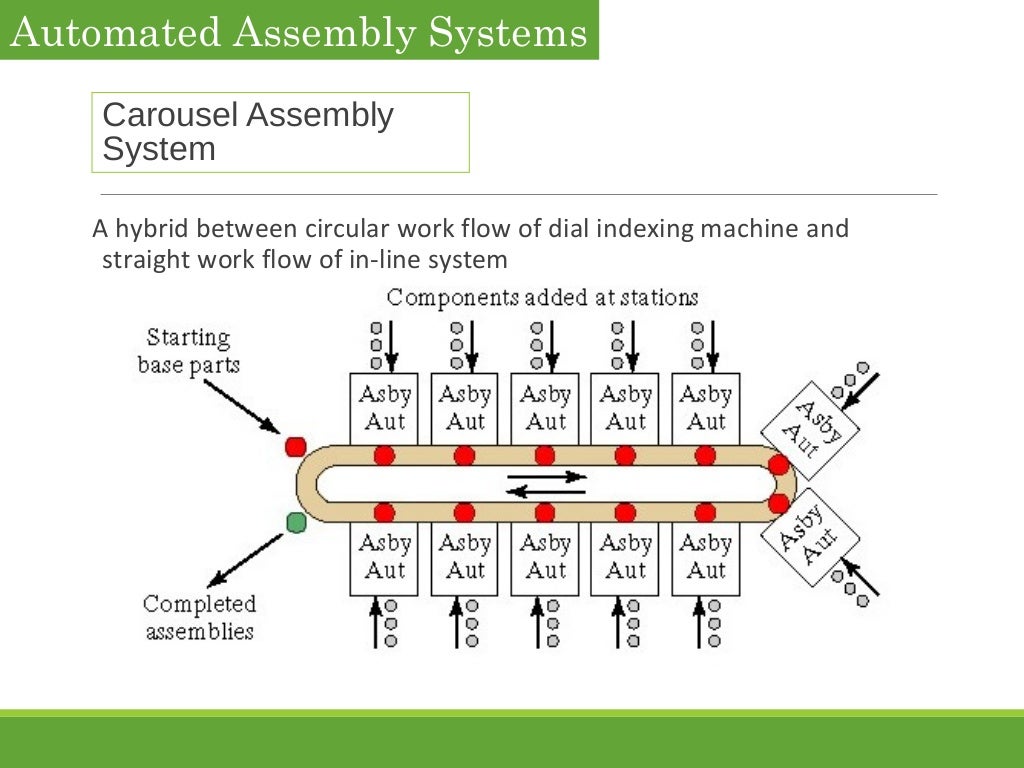 Automated Assembly Systems

Carousel Assembly System

A hybrid between circular work flow of dial indexing machine and straight work flow of in-line system

Components added at stations

Starting base parts

Asby Aut

Asby Aut

Asby Aut

Asby Aut

Asby Aut

Asby Aut

Asby Aut

Asby Aut

Asby Aut

Asby Aut

Asby Aut

Asby Aut

Completed assemblies