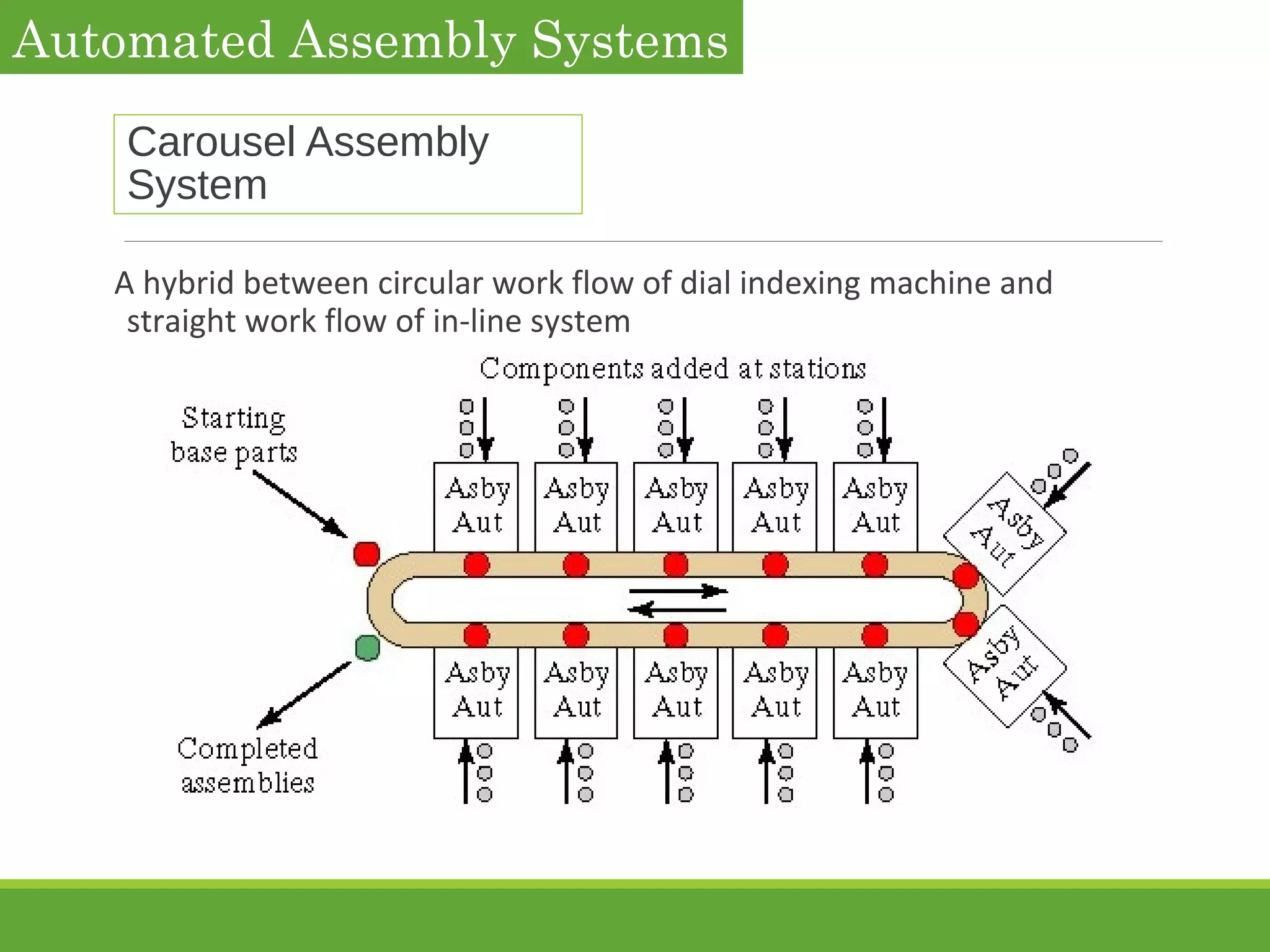 Automated Assembly Systems

Carousel Assembly System

A hybrid between circular work flow of dial indexing machine and straight work flow of in-line system

Components added at stations

Starting base parts

Asby Aut

Asby Aut

Asby Aut

Asby Aut

Asby Aut

Asby Aut

Asby Aut

Asby Aut

Asby Aut

Asby Aut

Asby Aut

Asby Aut

Completed assemblies