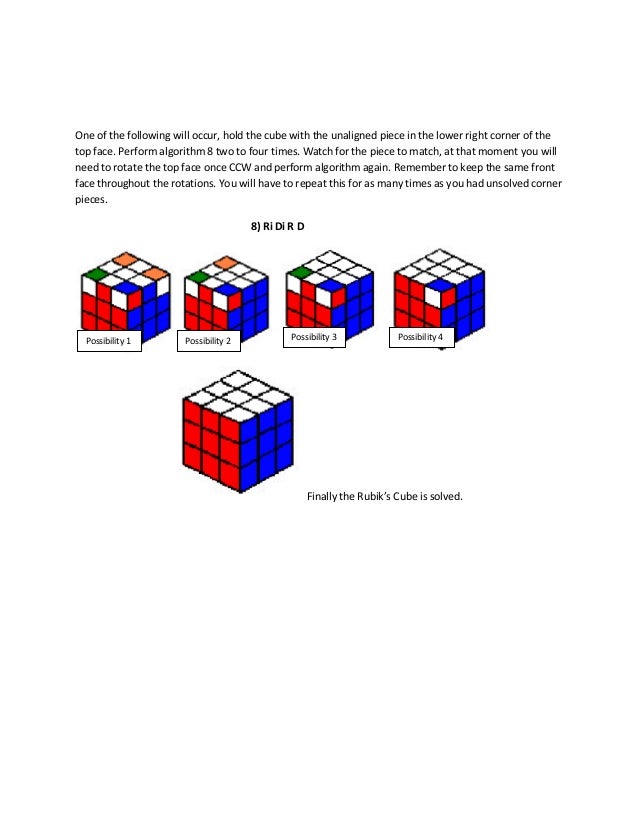 One of the following will occur, hold the cube with the unaligned piece in the lower right corner of the top face. Perform algorithm 8 two to four times. Watch for the piece to match, at that moment you will need to rotate the top face once CCW and perform algorithm again. Remember to keep the same front face throughout the rotations. You will have to repeat this for as many times as you had unsolved corner pieces.

8) Ri Di R D

Possibility 1

Possibility 2

Possibility 3

Possibility 4

Finally the Rubik's Cube is solved.