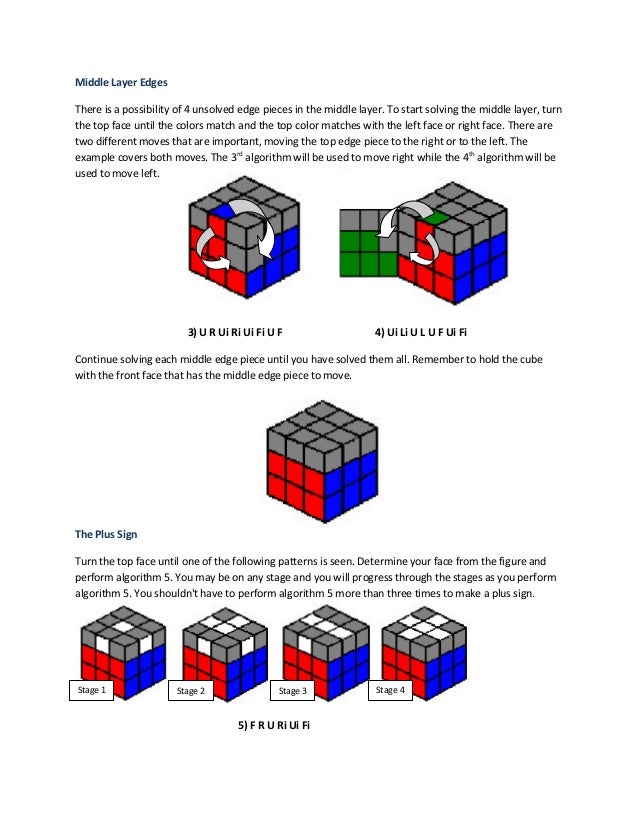 Middle Layer Edges

There is a possibility of 4 unsolved edge pieces in the middle layer. To start solving the middle layer, turn the top face until the colors match and the top color matches with the left face or right face. There are two different moves that are important, moving the top edge piece to the right or to the left. The example covers both moves. The 3$^{rd}$ algorithm will be used to move right while the 4$^{th}$ algorithm will be used to move left.

3) U R Ui Ri Ui Fi U F

4) Ui Li U L U F Ui Fi

Continue solving each middle edge piece until you have solved them all. Remember to hold the cube with the front face that has the middle edge piece to move.

The Plus Sign

Turn the top face until one of the following patterns is seen. Determine your face from the figure and perform algorithm 5. You may be on any stage and you will progress through the stages as you perform algorithm 5. You shouldn't have to perform algorithm 5 more than three times to make a plus sign.

Stage 1

Stage 2

Stage 3

Stage 4

5) F R U Ri Ui Fi