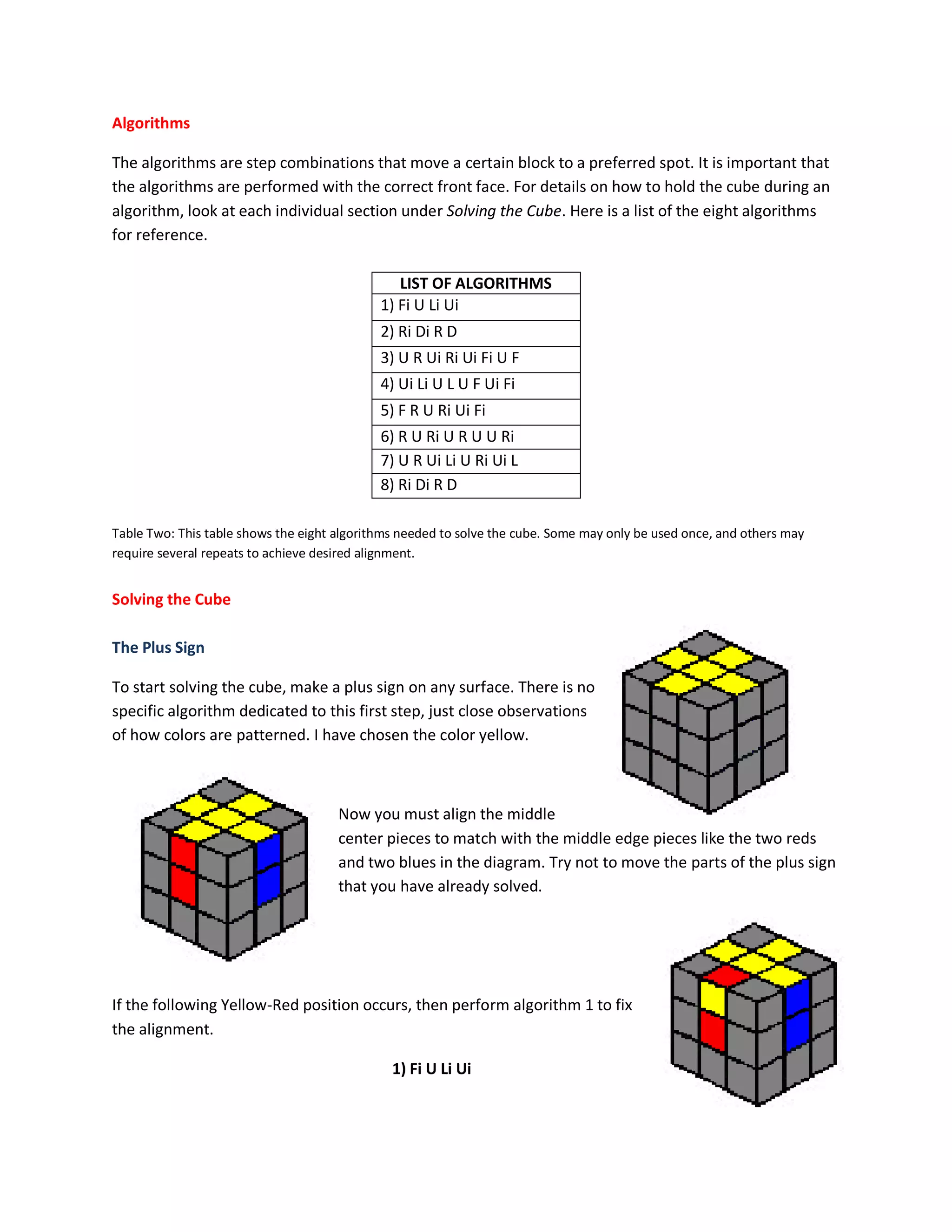 Algorithms

The algorithms are step combinations that move a certain block to a preferred spot. It is important that the algorithms are performed with the correct front face. For details on how to hold the cube during an algorithm, look at each individual section under Solving the Cube. Here is a list of the eight algorithms for reference.

| LIST OF ALGORITHMS |
|---|
| 1) Fi U Li Ui |
| 2) Ri Di R D |
| 3) U R Ui Ri Ui Fi U F |
| 4) Ui Li U L U F Ui Fi |
| 5) F R U Ri Ui Fi |
| 6) R U Ri U R U U Ri |
| 7) U R Ui Li U Ri Ui L |
| 8) Ri Di R D |

Table Two: This table shows the eight algorithms needed to solve the cube. Some may only be used once, and others may require several repeats to achieve desired alignment.

Solving the Cube

The Plus Sign

To start solving the cube, make a plus sign on any surface. There is no specific algorithm dedicated to this first step, just close observations of how colors are patterned. I have chosen the color yellow.

Now you must align the middle center pieces to match with the middle edge pieces like the two reds and two blues in the diagram. Try not to move the parts of the plus sign that you have already solved.

If the following Yellow-Red position occurs, then perform algorithm 1 to fix the alignment.

1) Fi U Li Ui