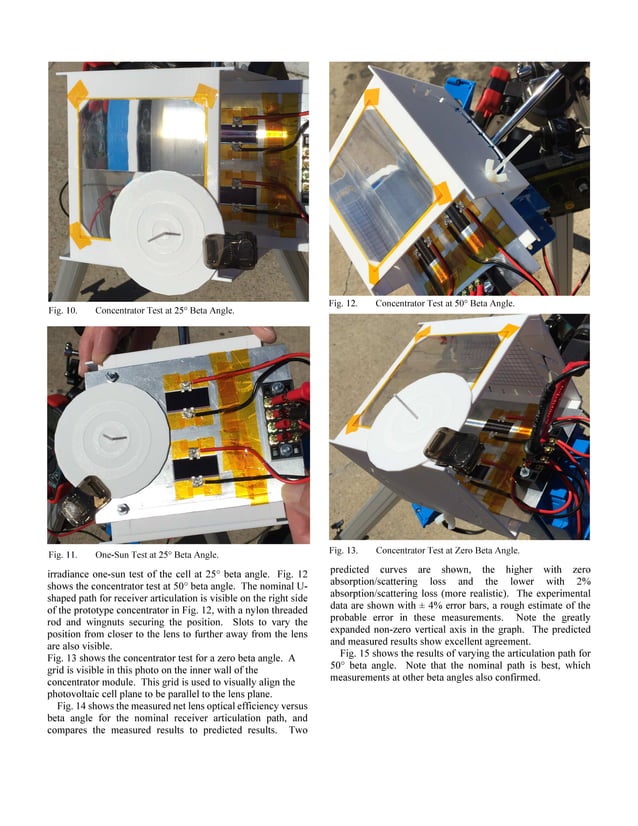 Fig. 10. Concentrator Test at 25° Beta Angle.

Fig. 11. One-Sun Test at 25° Beta Angle.

irradiance one-sun test of the cell at 25° beta angle. Fig. 12 shows the concentrator test at 50° beta angle. The nominal U-shaped path for receiver articulation is visible on the right side of the prototype concentrator in Fig. 12, with a nylon threaded rod and wingnuts securing the position. Slots to vary the position from closer to the lens to further away from the lens are also visible.

Fig. 13 shows the concentrator test for a zero beta angle. A grid is visible in this photo on the inner wall of the concentrator module. This grid is used to visually align the photovoltaic cell plane to be parallel to the lens plane.

Fig. 14 shows the measured net lens optical efficiency versus beta angle for the nominal receiver articulation path, and compares the measured results to predicted results. Two

Fig. 12. Concentrator Test at 50° Beta Angle.

Fig. 13. Concentrator Test at Zero Beta Angle.

predicted curves are shown, the higher with zero absorption/scattering loss and the lower with 2% absorption/scattering loss (more realistic). The experimental data are shown with ± 4% error bars, a rough estimate of the probable error in these measurements. Note the greatly expanded non-zero vertical axis in the graph. The predicted and measured results show excellent agreement.

Fig. 15 shows the results of varying the articulation path for 50° beta angle. Note that the nominal path is best, which measurements at other beta angles also confirmed.