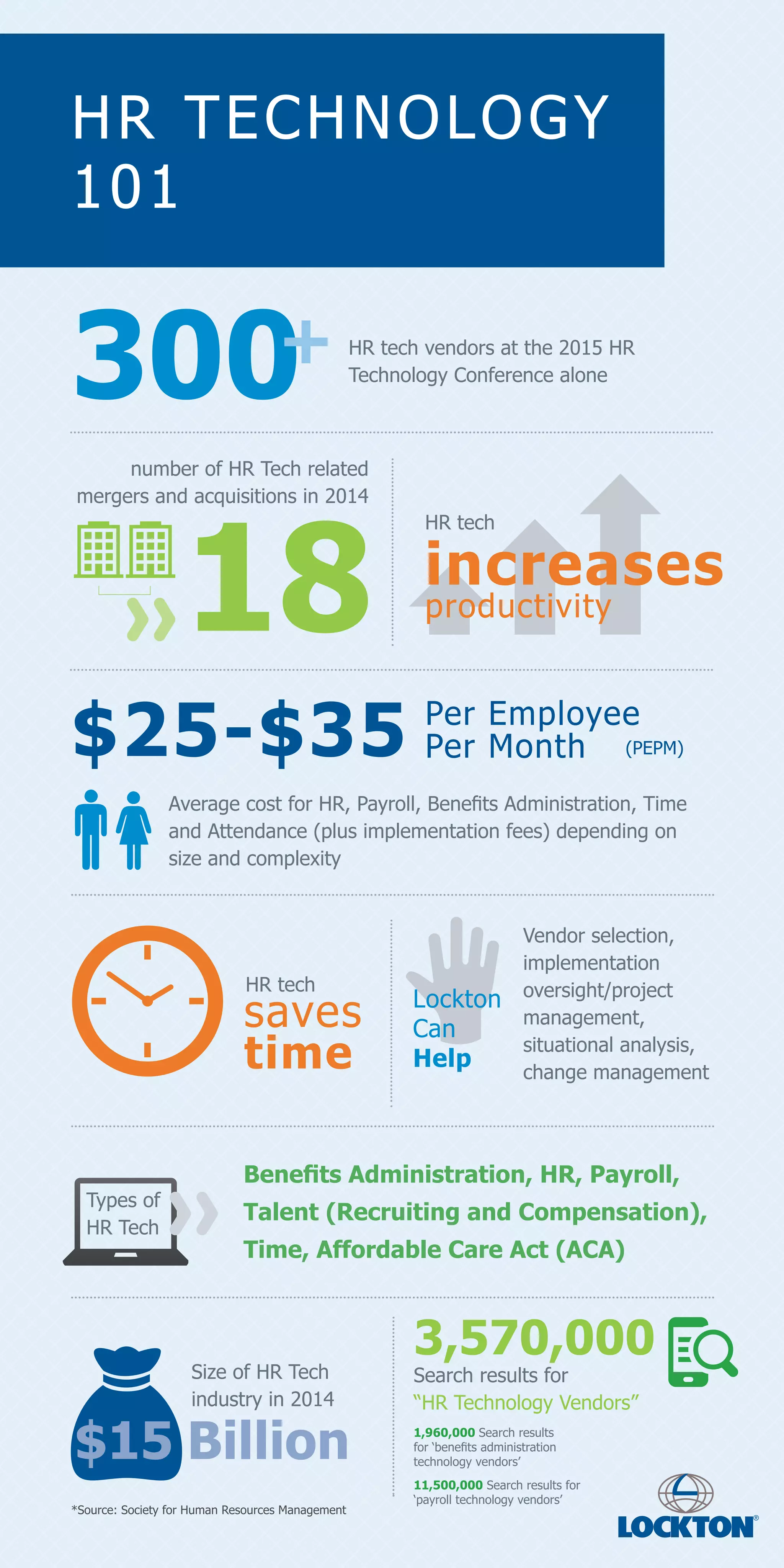 HR TECHNOLOGY 101

300+ HR tech vendors at the 2015 HR Technology Conference alone

number of HR Tech related mergers and acquisitions in 2014

18

HR tech increases productivity

$25-$35 Per Employee Per Month (PEPM)

Average cost for HR, Payroll, Benefits Administration, Time and Attendance (plus implementation fees) depending on size and complexity

HR tech saves time

Lockton Can Help

Vendor selection, implementation oversight/project management, situational analysis, change management

Types of HR Tech

Benefits Administration, HR, Payroll, Talent (Recruiting and Compensation), Time, Affordable Care Act (ACA)

Size of HR Tech industry in 2014

$15 Billion

*Source: Society for Human Resources Management

3,570,000 Search results for "HR Technology Vendors"

1,960,000 Search results for 'benefits administration technology vendors'

11,500,000 Search results for 'payroll technology vendors'

LOCKTON®