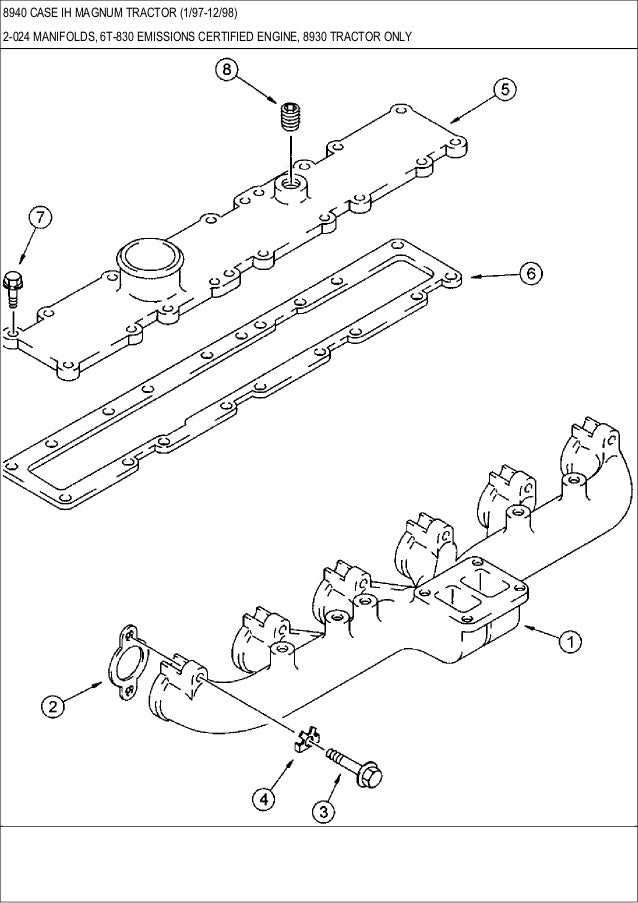 8940 CASE IH MAGNUM TRACTOR (1/97-12/98)

2-024 MANIFOLDS, 6T-830 EMISSIONS CERTIFIED ENGINE, 8930 TRACTOR ONLY

8
5
7
6
1
2
4
3