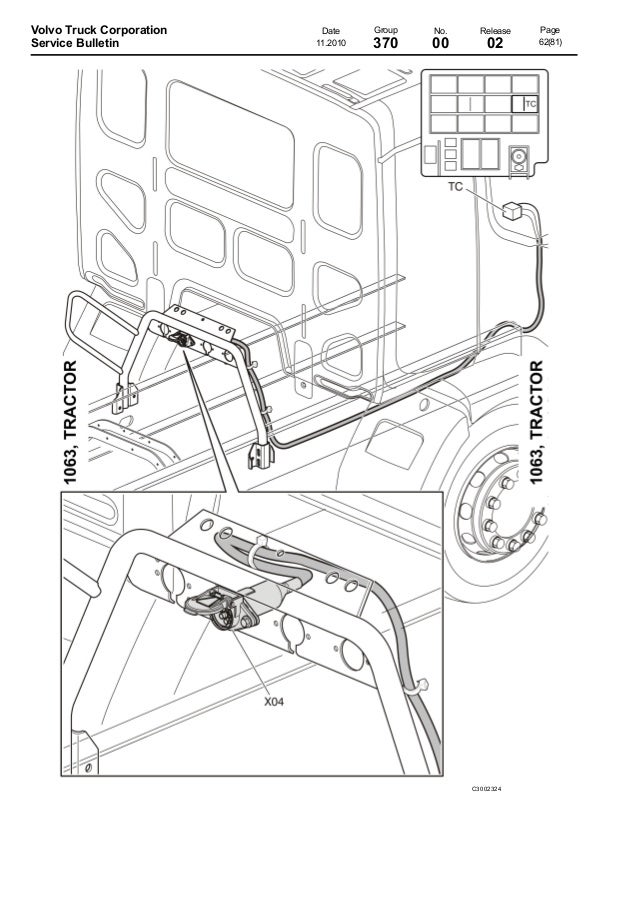 Volvo Truck Corporation
Service Bulletin

| Date | Group | No. | Release | Page |
|---|---|---|---|---|
| 11.2010 | 370 | 00 | 02 | 62(81) |

TC

TC

1063, TRACTOR

1063, TRACTOR

X04

C3002324