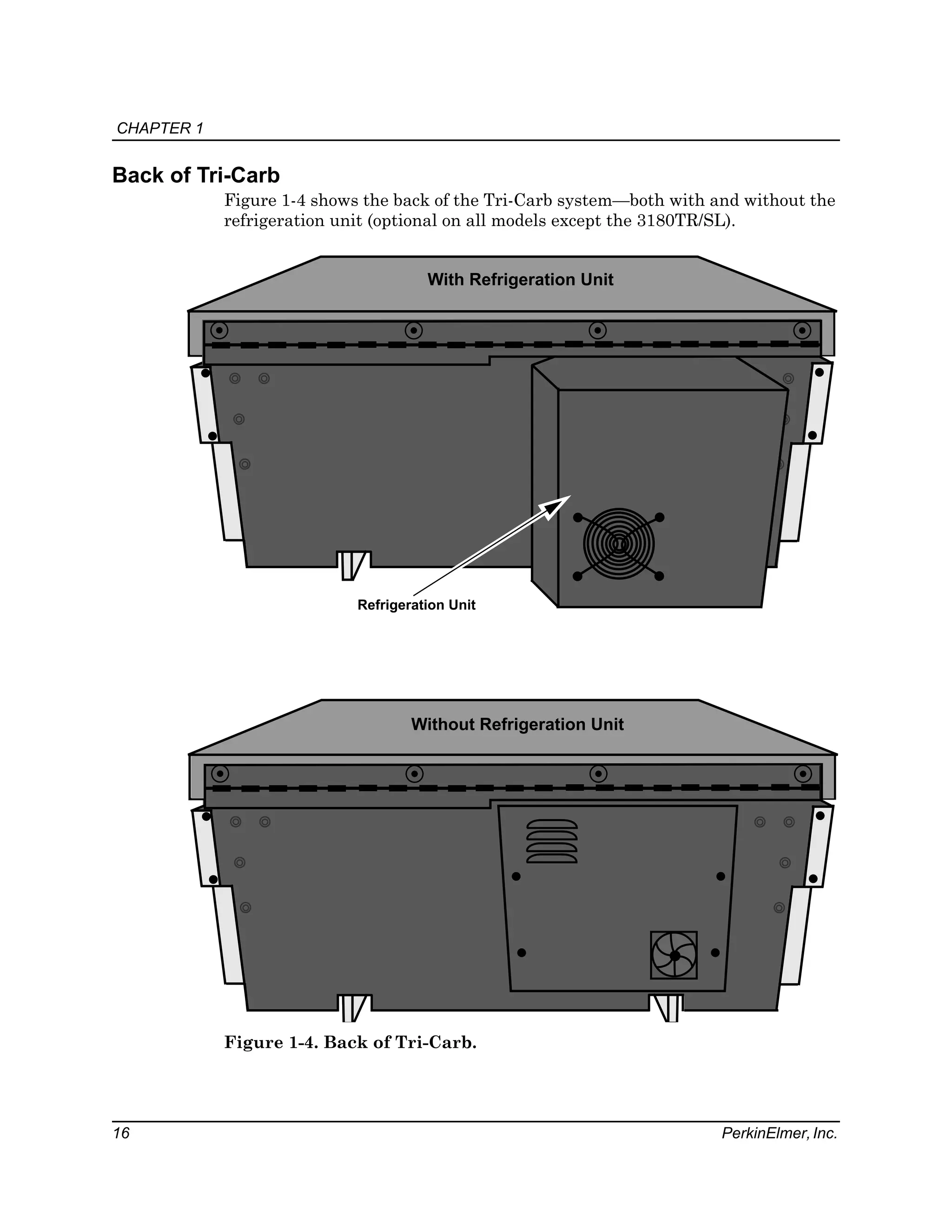 CHAPTER 1

Back of Tri-Carb

Figure 1-4 shows the back of the Tri-Carb system—both with and without the refrigeration unit (optional on all models except the 3180TR/SL).

With Refrigeration Unit

Refrigeration Unit

Without Refrigeration Unit

Figure 1-4. Back of Tri-Carb.

16

PerkinElmer, Inc.