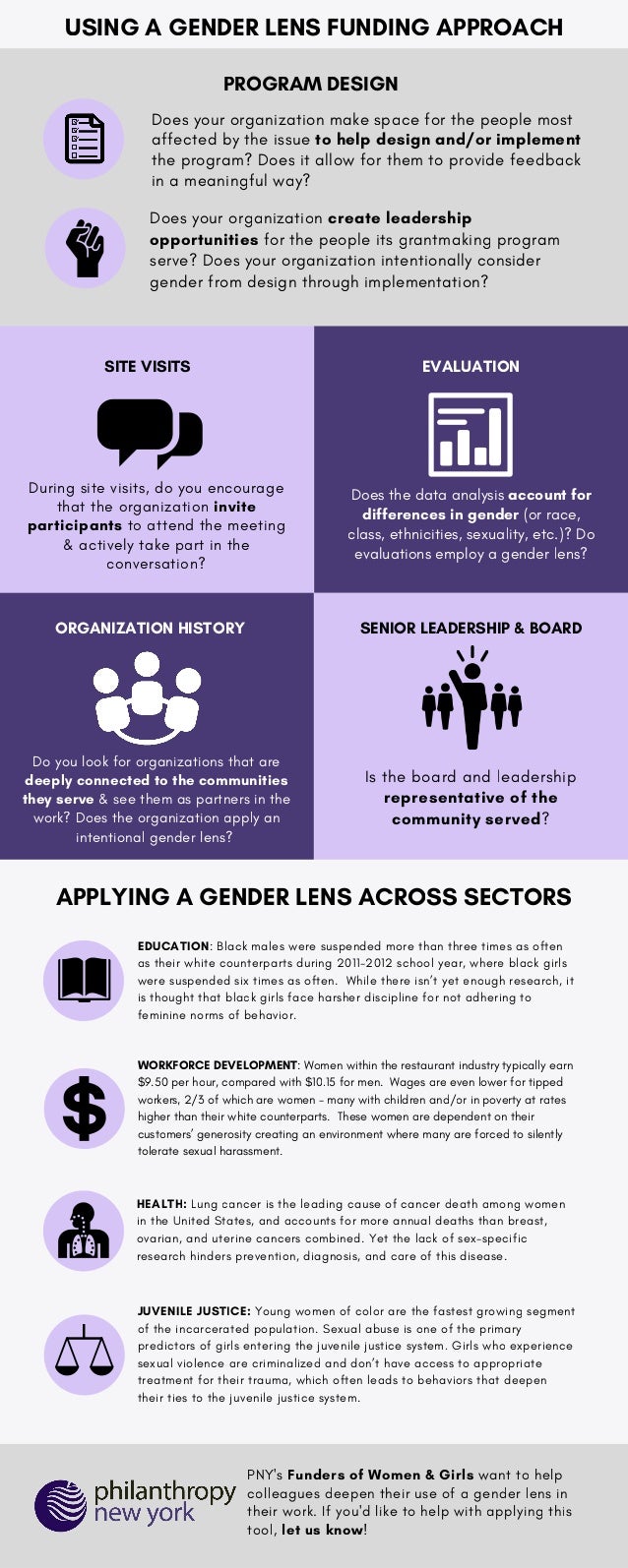 USING A GENDER LENS FUNDING APPROACH

PROGRAM DESIGN

Does your organization make space for the people most affected by the issue to help design and/or implement the program? Does it allow for them to provide feedback in a meaningful way?

Does your organization create leadership opportunities for the people its grantmaking program serve? Does your organization intentionally consider gender from design through implementation?

SITE VISITS

During site visits, do you encourage that the organization invite participants to attend the meeting & actively take part in the conversation?

EVALUATION

Does the data analysis account for differences in gender (or race, class, ethnicities, sexuality, etc.)? Do evaluations employ a gender lens?

ORGANIZATION HISTORY

Do you look for organizations that are deeply connected to the communities they serve & see them as partners in the work? Does the organization apply an intentional gender lens?

SENIOR LEADERSHIP & BOARD

Is the board and leadership representative of the community served?

APPLYING A GENDER LENS ACROSS SECTORS

EDUCATION: Black males were suspended more than three times as often as their white counterparts during 2011-2012 school year, where black girls were suspended six times as often. While there isn't yet enough research, it is thought that black girls face harsher discipline for not adhering to feminine norms of behavior.

WORKFORCE DEVELOPMENT: Women within the restaurant industry typically earn $9.50 per hour, compared with $10.15 for men. Wages are even lower for tipped workers, 2/3 of which are women - many with children and/or in poverty at rates higher than their white counterparts. These women are dependent on their customers' generosity creating an environment where many are forced to silently tolerate sexual harassment.

HEALTH: Lung cancer is the leading cause of cancer death among women in the United States, and accounts for more annual deaths than breast, ovarian, and uterine cancers combined. Yet the lack of sex-specific research hinders prevention, diagnosis, and care of this disease.

JUVENILE JUSTICE: Young women of color are the fastest growing segment of the incarcerated population. Sexual abuse is one of the primary predictors of girls entering the juvenile justice system. Girls who experience sexual violence are criminalized and don't have access to appropriate treatment for their trauma, which often leads to behaviors that deepen their ties to the juvenile justice system.

philanthropy new york

PNY's Funders of Women & Girls want to help colleagues deepen their use of a gender lens in their work. If you'd like to help with applying this tool, let us know!