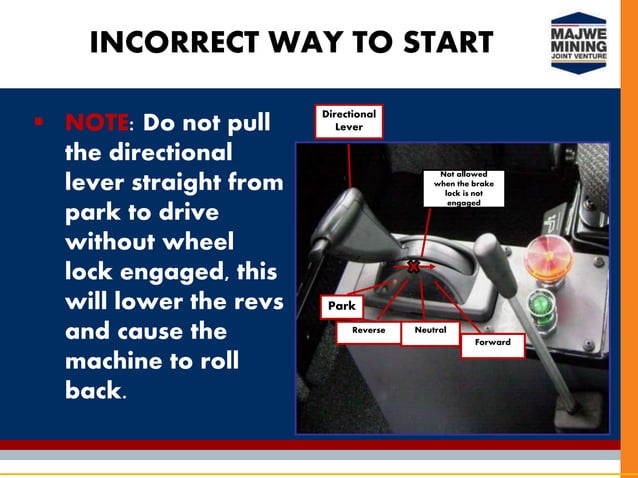 INCORRECT WAY TO START

MAJWE MINING
JOINT VENTURE

▪ NOTE: Do not pull the directional lever straight from park to drive without wheel lock engaged, this will lower the revs and cause the machine to roll back.

Directional Lever

Not allowed when the brake lock is not engaged

Park

Reverse

Neutral

Forward