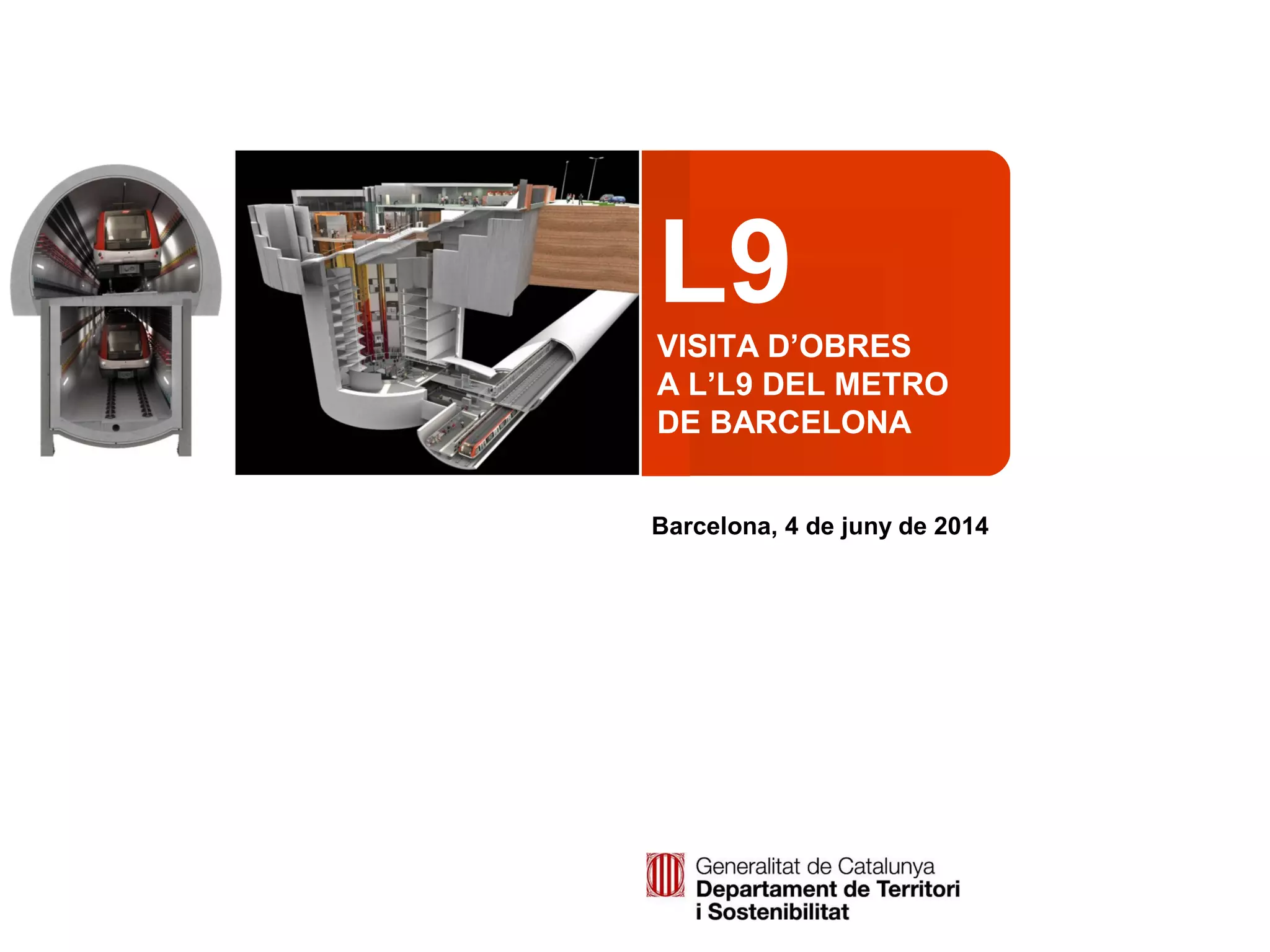 L9

VISITA D'OBRES A L'L9 DEL METRO DE BARCELONA

Barcelona, 4 de juny de 2014

Generalitat de Catalunya
Departament de Territori i Sostenibilitat