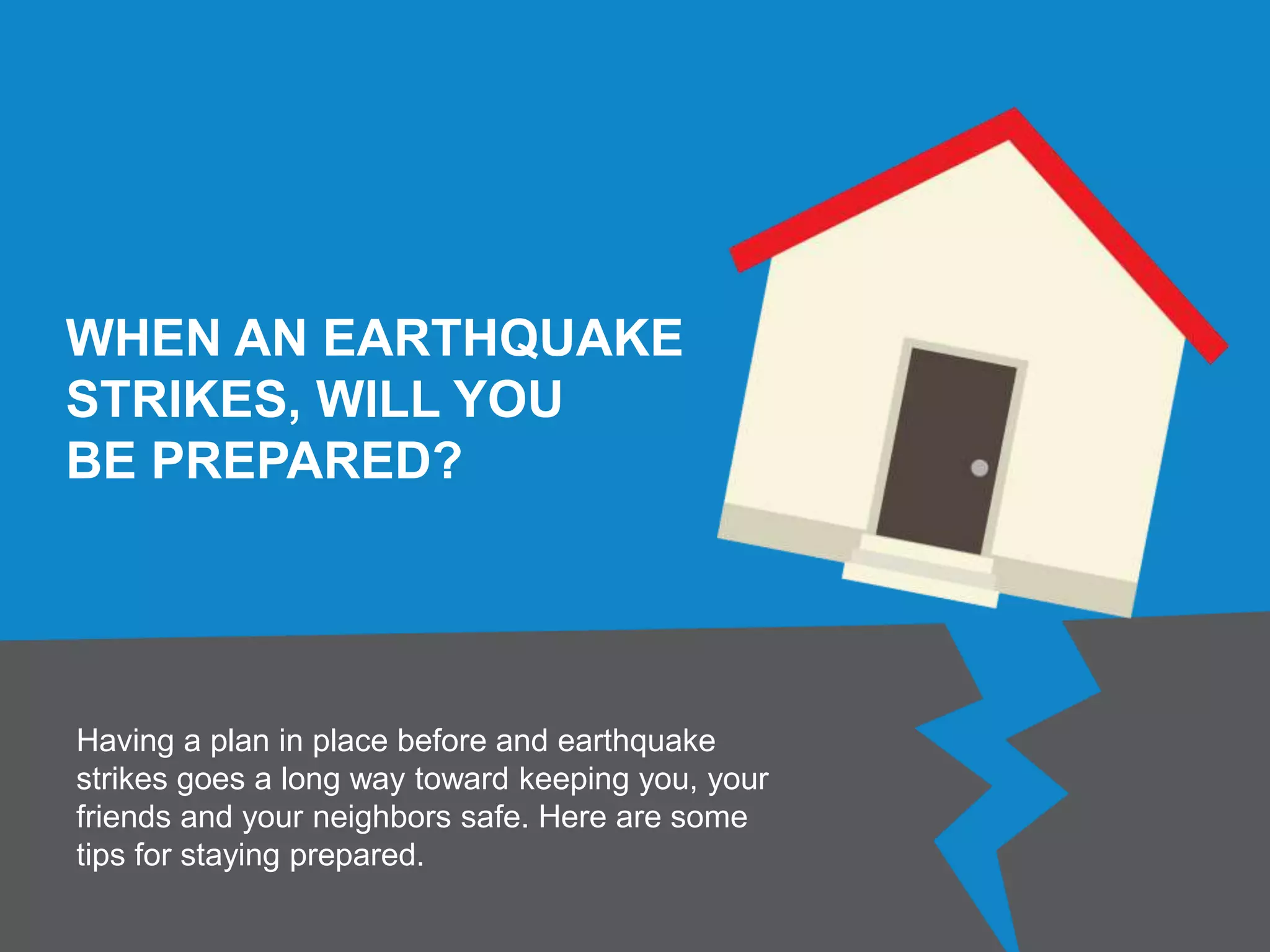 WHEN AN EARTHQUAKE STRIKES, WILL YOU BE PREPARED?

Having a plan in place before and earthquake strikes goes a long way toward keeping you, your friends and your neighbors safe. Here are some tips for staying prepared.