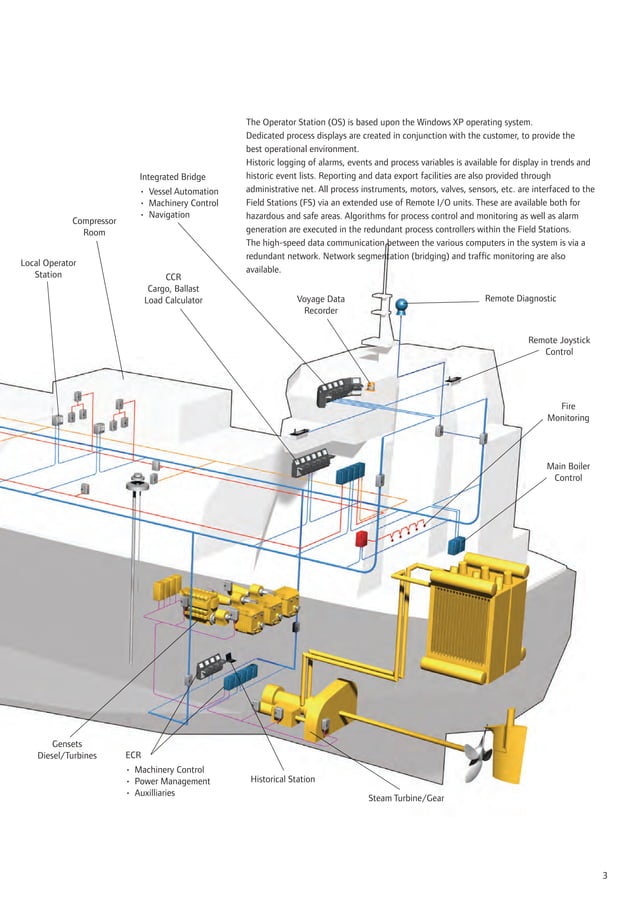 The Operator Station (OS) is based upon the Windows XP operating system.
Dedicated process displays are created in conjunction with the customer, to provide the best operational environment.
Historic logging of alarms, events and process variables is available for display in trends and historic event lists. Reporting and data export facilities are also provided through administrative net. All process instruments, motors, valves, sensors, etc. are interfaced to the Field Stations (FS) via an extended use of Remote I/O units. These are available both for hazardous and safe areas. Algorithms for process control and monitoring as well as alarm generation are executed in the redundant process controllers within the Field Stations.
The high-speed data communication between the various computers in the system is via a redundant network. Network segmentation (bridging) and traffic monitoring are also available.

Integrated Bridge
• Vessel Automation
• Machinery Control
• Navigation

Compressor Room

Local Operator Station

CCR
Cargo, Ballast
Load Calculator

Voyage Data Recorder

Remote Diagnostic

Remote Joystick Control

Fire Monitoring

Main Boiler Control

Gensets
Diesel/Turbines

ECR
• Machinery Control
• Power Management
• Auxilliaries

Historical Station

Steam Turbine/Gear

3