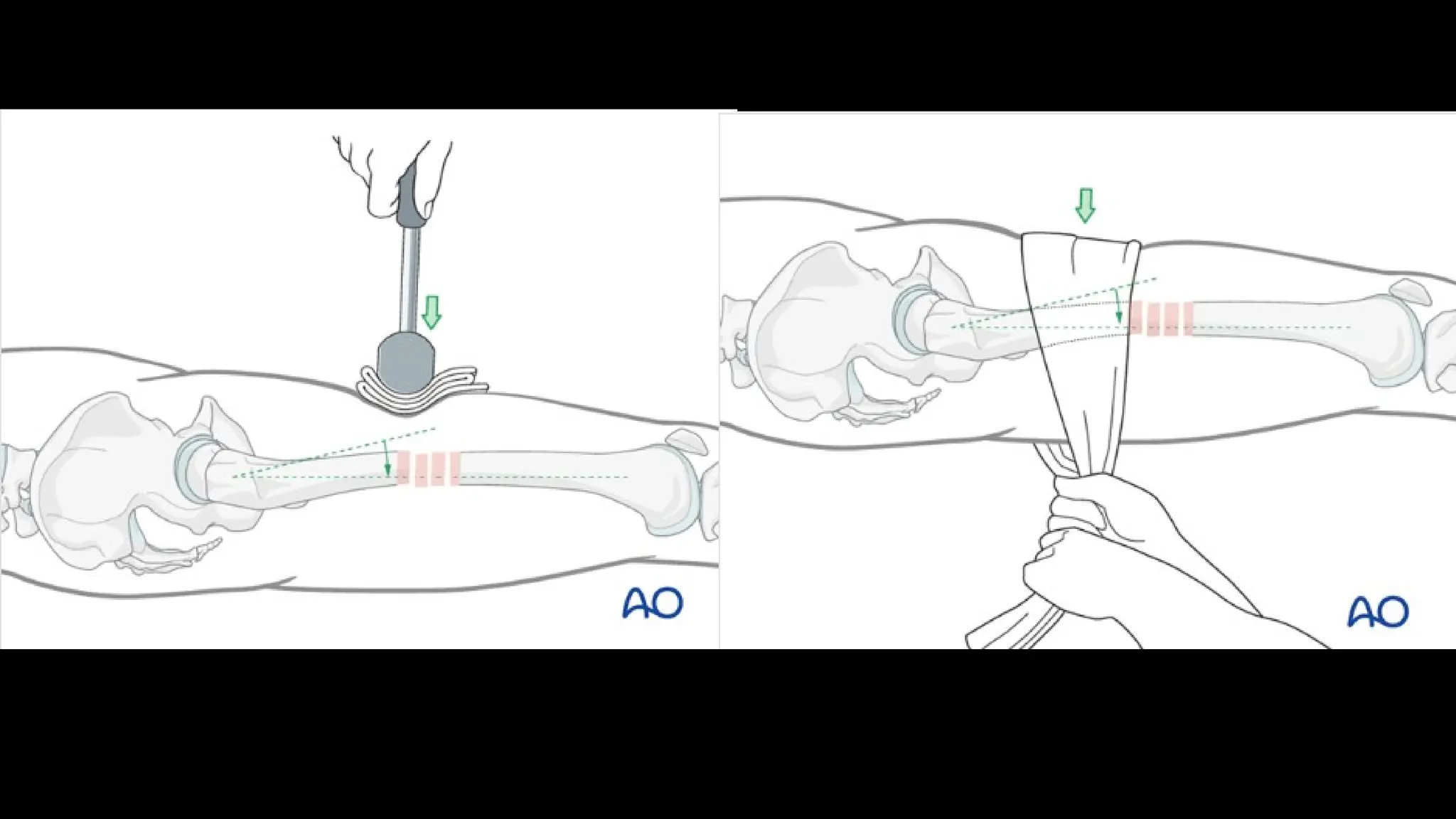 AO

AO