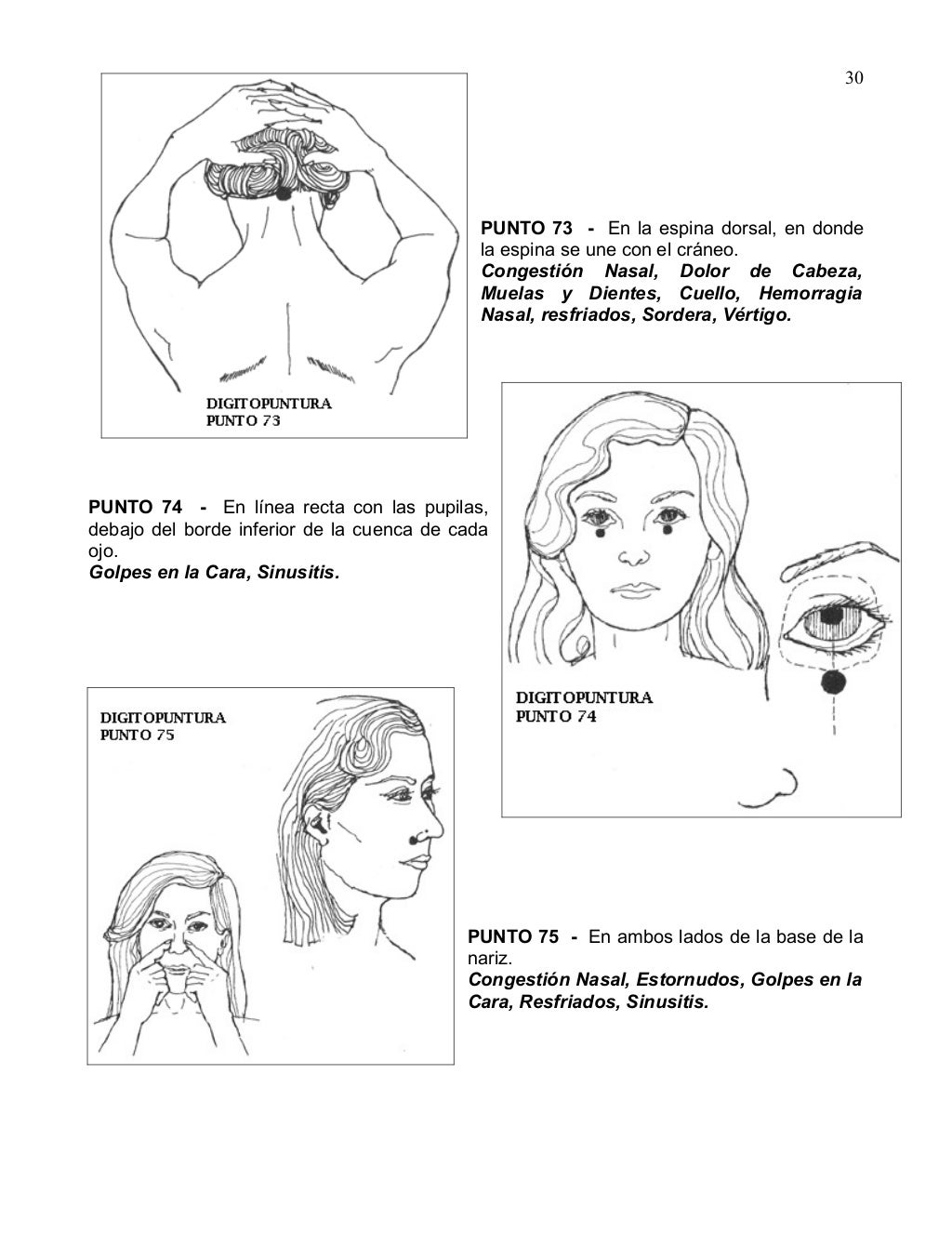 30

DIGITOPUNTURA
PUNTO 73

PUNTO 73 - En la espina dorsal, en donde la espina se une con el cráneo.
Congestión Nasal, Dolor de Cabeza, Muelas y Dientes, Cuello, Hemorragia Nasal, resfriados, Sordera, Vértigo.

PUNTO 74 - En línea recta con las pupilas, debajo del borde inferior de la cuenca de cada ojo.
Golpes en la Cara, Sinusitis.

DIGITOPUNTURA
PUNTO 74

DIGITOPUNTURA
PUNTO 75

PUNTO 75 - En ambos lados de la base de la nariz.
Congestión Nasal, Estornudos, Golpes en la Cara, Resfriados, Sinusitis.