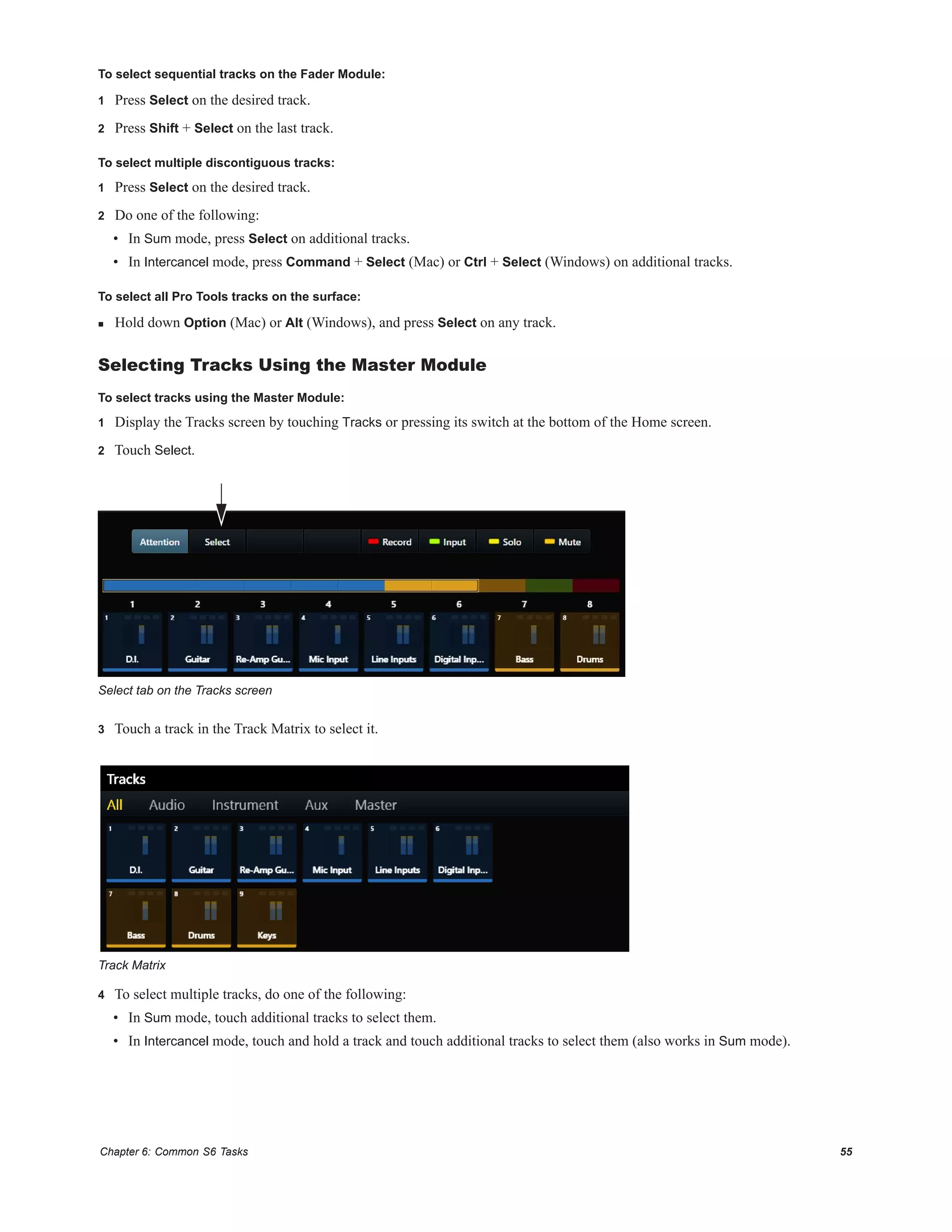 To select sequential tracks on the Fader Module:

1 Press Select on the desired track.

2 Press Shift + Select on the last track.

To select multiple discontiguous tracks:

1 Press Select on the desired track.

2 Do one of the following:

• In Sum mode, press Select on additional tracks.

• In Intercancel mode, press Command + Select (Mac) or Ctrl + Select (Windows) on additional tracks.

To select all Pro Tools tracks on the surface:

■ Hold down Option (Mac) or Alt (Windows), and press Select on any track.

Selecting Tracks Using the Master Module

To select tracks using the Master Module:

1 Display the Tracks screen by touching Tracks or pressing its switch at the bottom of the Home screen.

2 Touch Select.

Attention Select Record Input Solo Mute

1 2 3 4 5 6 7 8

1 D.I. 2 Guitar 3 Re-Amp Gu... 4 Mic Input 5 Line Inputs 6 Digital Inp... 7 Bass 8 Drums

Select tab on the Tracks screen

3 Touch a track in the Track Matrix to select it.

Tracks

All Audio Instrument Aux Master

1 D.I. 2 Guitar 3 Re-Amp Gu... 4 Mic Input 5 Line Inputs 6 Digital Inp...

7 Bass 8 Drums 9 Keys

Track Matrix

4 To select multiple tracks, do one of the following:

• In Sum mode, touch additional tracks to select them.

• In Intercancel mode, touch and hold a track and touch additional tracks to select them (also works in Sum mode).

Chapter 6: Common S6 Tasks 55