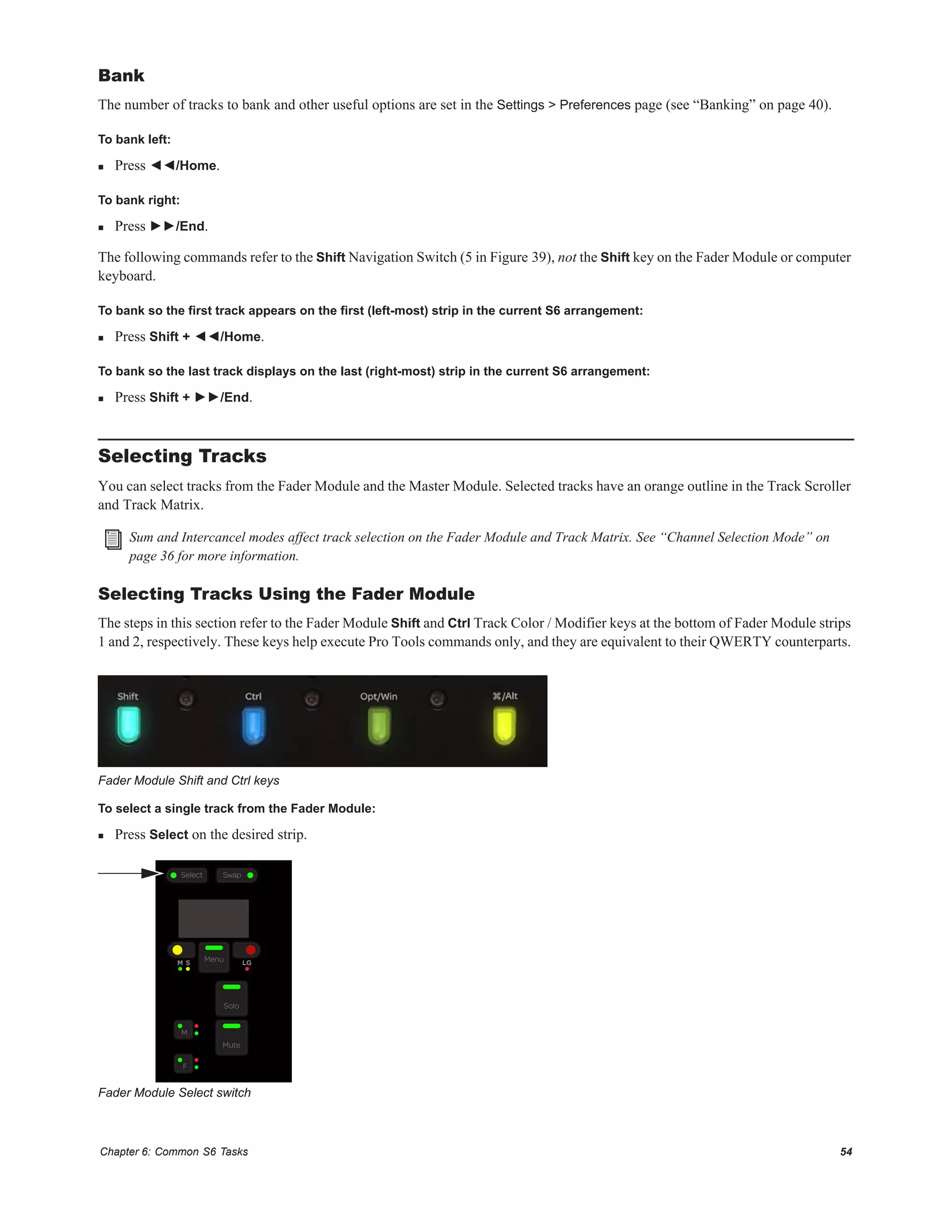 Bank

The number of tracks to bank and other useful options are set in the Settings > Preferences page (see “Banking” on page 40).

To bank left:

■ Press ◄◄/Home.

To bank right:

■ Press ►►/End.

The following commands refer to the Shift Navigation Switch (5 in Figure 39), not the Shift key on the Fader Module or computer keyboard.

To bank so the first track appears on the first (left-most) strip in the current S6 arrangement:

■ Press Shift + ◄◄/Home.

To bank so the last track displays on the last (right-most) strip in the current S6 arrangement:

■ Press Shift + ►►/End.

Selecting Tracks

You can select tracks from the Fader Module and the Master Module. Selected tracks have an orange outline in the Track Scroller and Track Matrix.

Sum and Intercancel modes affect track selection on the Fader Module and Track Matrix. See “Channel Selection Mode” on page 36 for more information.

Selecting Tracks Using the Fader Module

The steps in this section refer to the Fader Module Shift and Ctrl Track Color / Modifier keys at the bottom of Fader Module strips 1 and 2, respectively. These keys help execute Pro Tools commands only, and they are equivalent to their QWERTY counterparts.

Shift Ctrl Opt/Win ⌘/Alt

Fader Module Shift and Ctrl keys

To select a single track from the Fader Module:

■ Press Select on the desired strip.

Select Swap

M S Menu LG

Solo

M Mute

F

Fader Module Select switch

Chapter 6: Common S6 Tasks 54