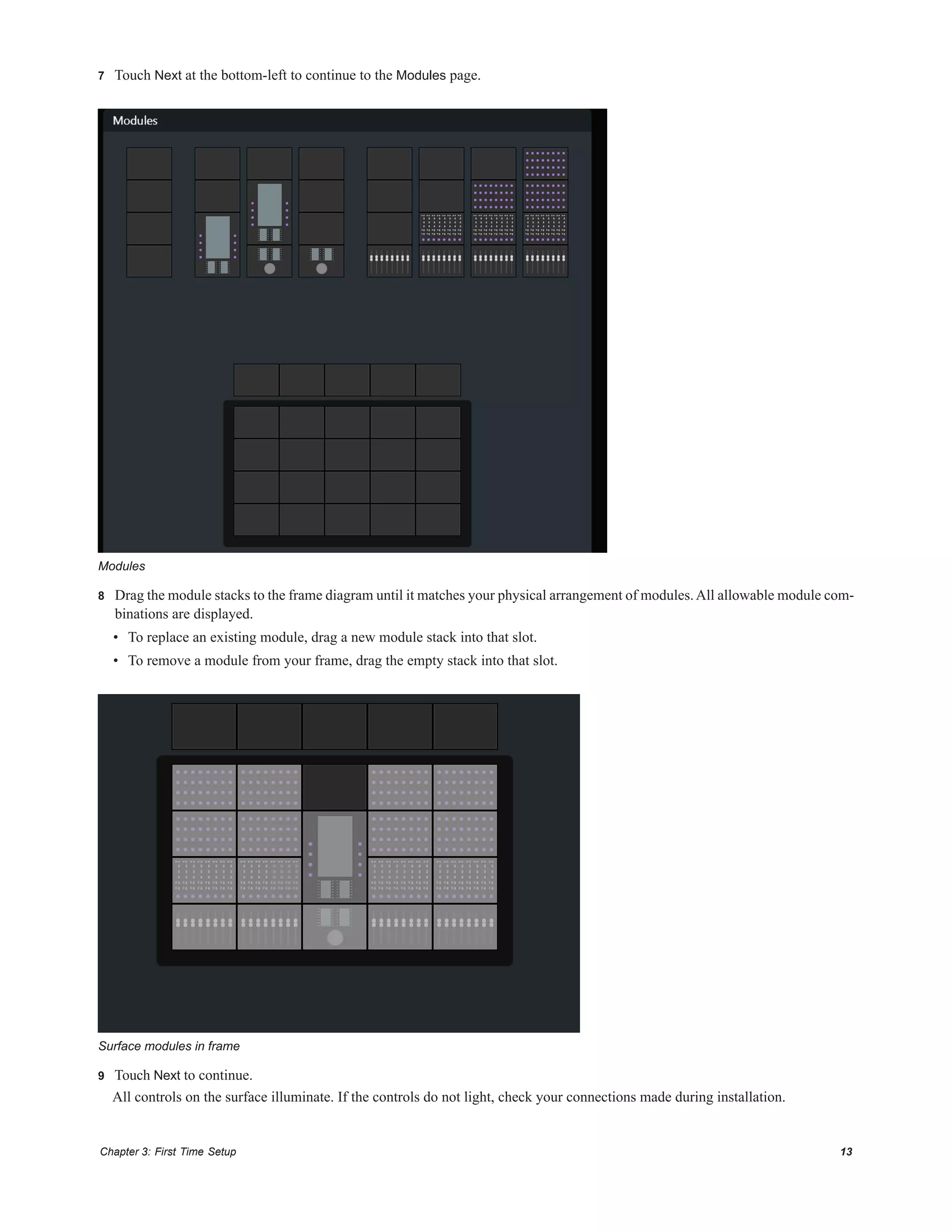 7 Touch Next at the bottom-left to continue to the Modules page.

Modules

Modules

8 Drag the module stacks to the frame diagram until it matches your physical arrangement of modules. All allowable module combinations are displayed.

• To replace an existing module, drag a new module stack into that slot.

• To remove a module from your frame, drag the empty stack into that slot.

Surface modules in frame

9 Touch Next to continue.

All controls on the surface illuminate. If the controls do not light, check your connections made during installation.

Chapter 3: First Time Setup 13