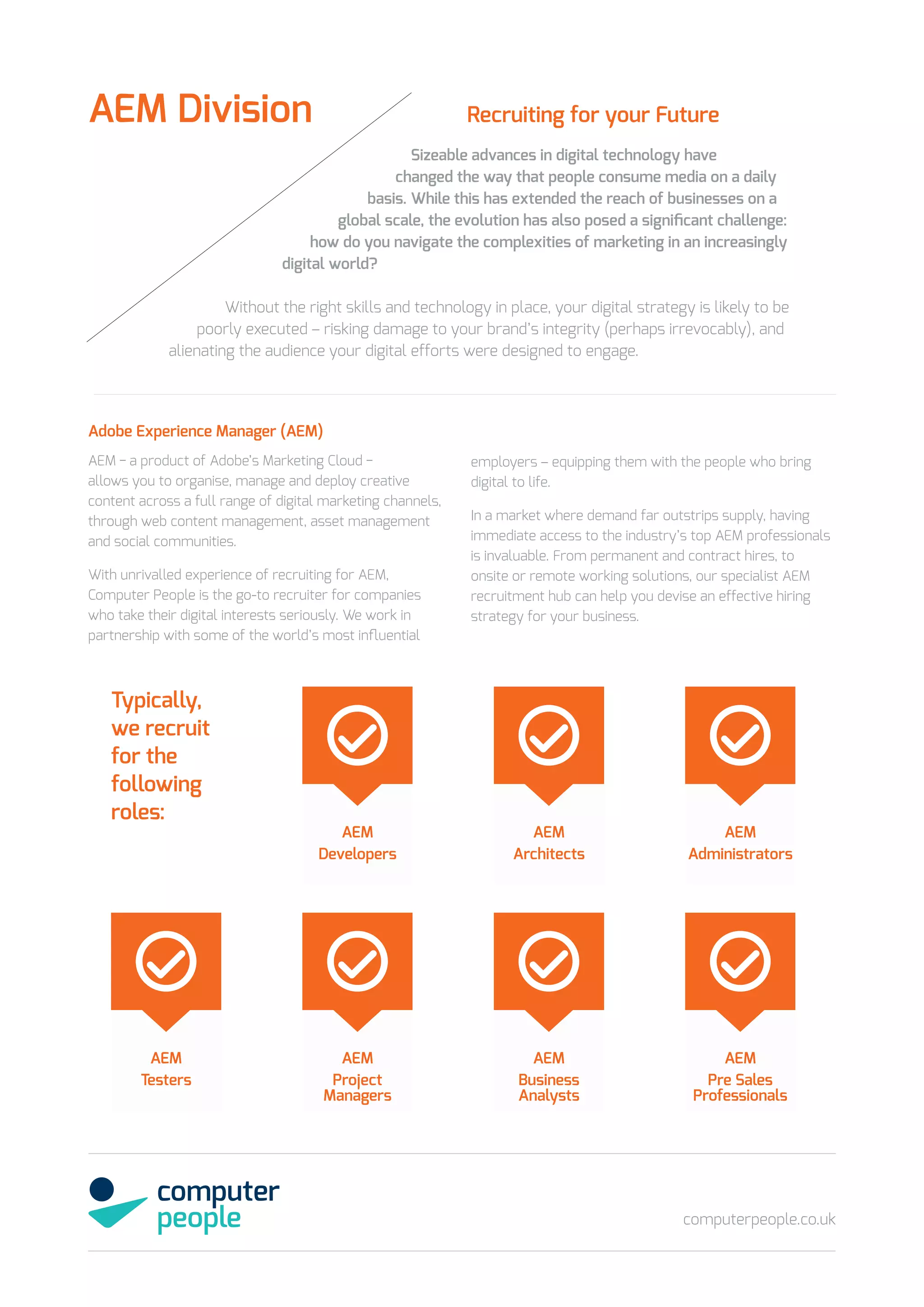 AEM Division

Recruiting for your Future

Sizeable advances in digital technology have changed the way that people consume media on a daily basis. While this has extended the reach of businesses on a global scale, the evolution has also posed a significant challenge: how do you navigate the complexities of marketing in an increasingly digital world?

Without the right skills and technology in place, your digital strategy is likely to be poorly executed – risking damage to your brand's integrity (perhaps irrevocably), and alienating the audience your digital efforts were designed to engage.

Adobe Experience Manager (AEM)

AEM – a product of Adobe's Marketing Cloud – allows you to organise, manage and deploy creative content across a full range of digital marketing channels, through web content management, asset management and social communities.

With unrivalled experience of recruiting for AEM, Computer People is the go-to recruiter for companies who take their digital interests seriously. We work in partnership with some of the world's most influential employers – equipping them with the people who bring digital to life.

In a market where demand far outstrips supply, having immediate access to the industry's top AEM professionals is invaluable. From permanent and contract hires, to onsite or remote working solutions, our specialist AEM recruitment hub can help you devise an effective hiring strategy for your business.

Typically, we recruit for the following roles:

AEM Developers

AEM Architects

AEM Administrators

AEM Testers

AEM Project Managers

AEM Business Analysts

AEM Pre Sales Professionals

computer people

computerpeople.co.uk