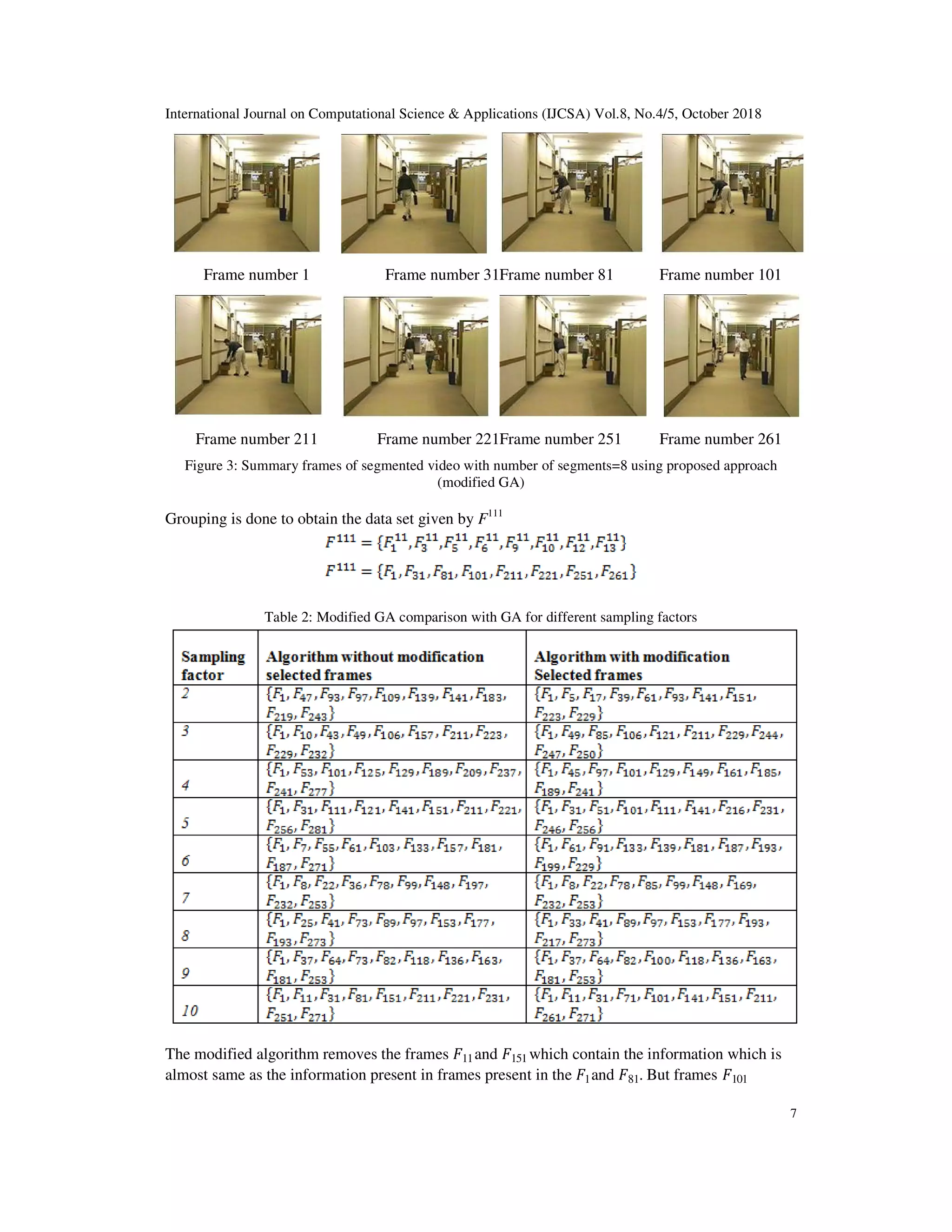 International Journal on Computational Science & Applications (IJCSA) Vol.8, No.4/5, October 2018

Frame number 1

Frame number 31Frame number 81

Frame number 101

Frame number 211

Frame number 221Frame number 251

Frame number 261

Figure 3: Summary frames of segmented video with number of segments=8 using proposed approach (modified GA)

Grouping is done to obtain the data set given by $F^{111}$

$F^{111} = \{F_1^{11}, F_3^{11}, F_5^{11}, F_6^{11}, F_9^{11}, F_{10}^{11}, F_{12}^{11}, F_{13}^{11}\}$

$F^{111} = \{F_1, F_{31}, F_{81}, F_{101}, F_{211}, F_{221}, F_{251}, F_{261}\}$

Table 2: Modified GA comparison with GA for different sampling factors

| Sampling factor | Algorithm without modification selected frames | Algorithm with modification Selected frames |
|---|---|---|
| 2 | $\{F_1, F_{47}, F_{93}, F_{97}, F_{109}, F_{139}, F_{141}, F_{183}, F_{219}, F_{243}\}$ | $\{F_1, F_5, F_{17}, F_{39}, F_{61}, F_{93}, F_{141}, F_{151}, F_{223}, F_{229}\}$ |
| 3 | $\{F_1, F_{10}, F_{43}, F_{49}, F_{106}, F_{157}, F_{211}, F_{223}, F_{229}, F_{232}\}$ | $\{F_1, F_{49}, F_{85}, F_{106}, F_{121}, F_{211}, F_{229}, F_{244}, F_{247}, F_{250}\}$ |
| 4 | $\{F_1, F_{53}, F_{101}, F_{125}, F_{129}, F_{189}, F_{209}, F_{237}, F_{241}, F_{277}\}$ | $\{F_1, F_{45}, F_{97}, F_{101}, F_{129}, F_{149}, F_{161}, F_{185}, F_{189}, F_{241}\}$ |
| 5 | $\{F_1, F_{31}, F_{111}, F_{121}, F_{141}, F_{151}, F_{211}, F_{221}, F_{256}, F_{281}\}$ | $\{F_1, F_{31}, F_{51}, F_{101}, F_{111}, F_{141}, F_{216}, F_{231}, F_{246}, F_{256}\}$ |
| 6 | $\{F_1, F_7, F_{55}, F_{61}, F_{103}, F_{133}, F_{157}, F_{181}, F_{187}, F_{271}\}$ | $\{F_1, F_{61}, F_{91}, F_{133}, F_{139}, F_{181}, F_{187}, F_{193}, F_{199}, F_{229}\}$ |
| 7 | $\{F_1, F_8, F_{22}, F_{36}, F_{78}, F_{99}, F_{148}, F_{197}, F_{232}, F_{253}\}$ | $\{F_1, F_8, F_{22}, F_{78}, F_{85}, F_{99}, F_{148}, F_{169}, F_{232}, F_{253}\}$ |
| 8 | $\{F_1, F_{25}, F_{41}, F_{73}, F_{89}, F_{97}, F_{153}, F_{177}, F_{193}, F_{273}\}$ | $\{F_1, F_{33}, F_{41}, F_{89}, F_{97}, F_{153}, F_{177}, F_{193}, F_{217}, F_{273}\}$ |
| 9 | $\{F_1, F_{37}, F_{64}, F_{73}, F_{82}, F_{118}, F_{136}, F_{163}, F_{181}, F_{253}\}$ | $\{F_1, F_{37}, F_{64}, F_{82}, F_{100}, F_{118}, F_{136}, F_{163}, F_{181}, F_{253}\}$ |
| 10 | $\{F_1, F_{11}, F_{31}, F_{81}, F_{151}, F_{211}, F_{221}, F_{231}, F_{251}, F_{271}\}$ | $\{F_1, F_{11}, F_{31}, F_{71}, F_{101}, F_{141}, F_{151}, F_{211}, F_{261}, F_{271}\}$ |

The modified algorithm removes the frames $F_{11}$ and $F_{151}$ which contain the information which is almost same as the information present in frames present in the $F_1$ and $F_{81}$. But frames $F_{101}$

7