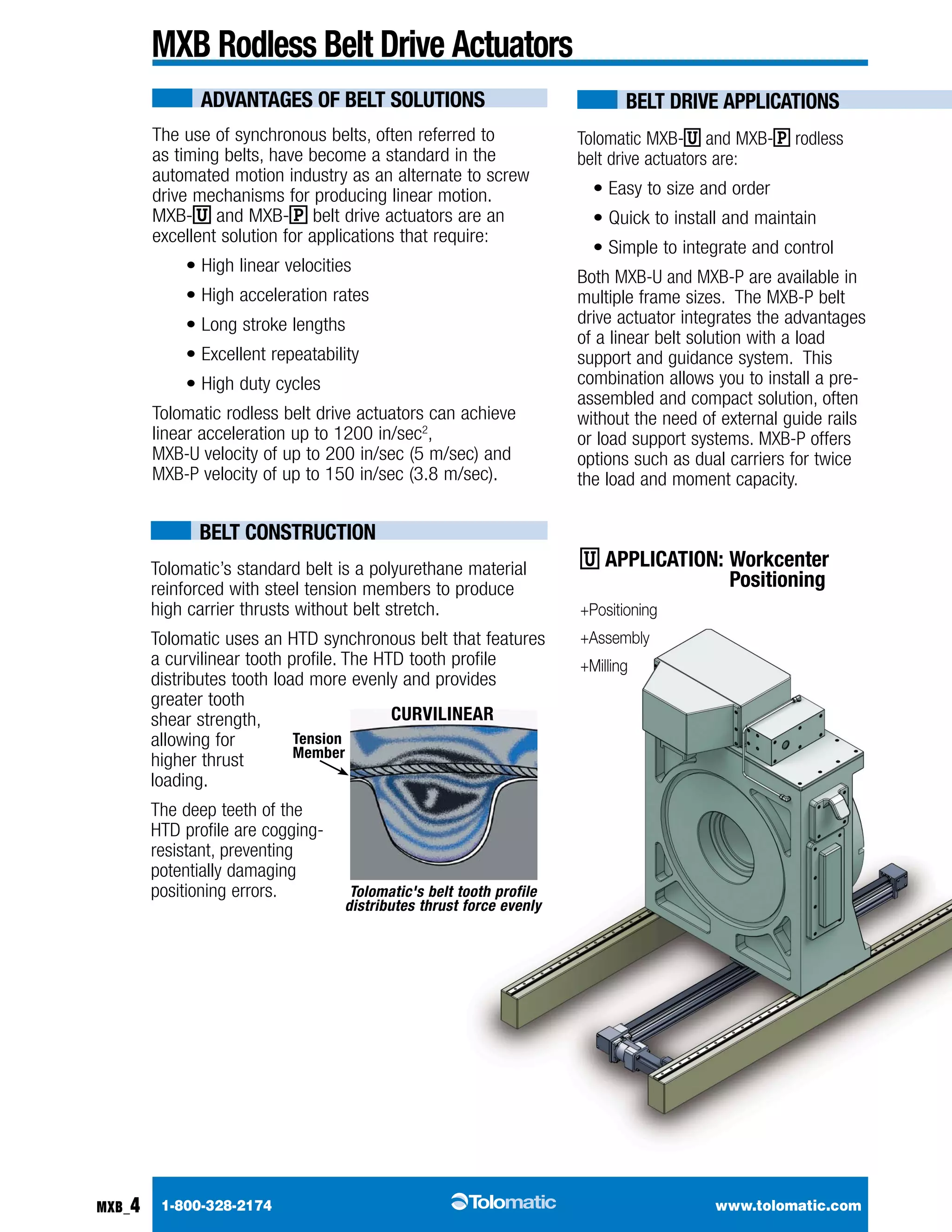 MXB Rodless Belt Drive Actuators

ADVANTAGES OF BELT SOLUTIONS

The use of synchronous belts, often referred to as timing belts, have become a standard in the automated motion industry as an alternate to screw drive mechanisms for producing linear motion. MXB-U and MXB-P belt drive actuators are an excellent solution for applications that require:

• High linear velocities
• High acceleration rates
• Long stroke lengths
• Excellent repeatability
• High duty cycles

Tolomatic rodless belt drive actuators can achieve linear acceleration up to 1200 in/sec$^2$, MXB-U velocity of up to 200 in/sec (5 m/sec) and MXB-P velocity of up to 150 in/sec (3.8 m/sec).

BELT CONSTRUCTION

Tolomatic's standard belt is a polyurethane material reinforced with steel tension members to produce high carrier thrusts without belt stretch.

Tolomatic uses an HTD synchronous belt that features a curvilinear tooth profile. The HTD tooth profile distributes tooth load more evenly and provides greater tooth shear strength, allowing for higher thrust loading.

The deep teeth of the HTD profile are cogging-resistant, preventing potentially damaging positioning errors.

CURVILINEAR
Tension Member
Tolomatic's belt tooth profile distributes thrust force evenly

BELT DRIVE APPLICATIONS

Tolomatic MXB-U and MXB-P rodless belt drive actuators are:

• Easy to size and order
• Quick to install and maintain
• Simple to integrate and control

Both MXB-U and MXB-P are available in multiple frame sizes. The MXB-P belt drive actuator integrates the advantages of a linear belt solution with a load support and guidance system. This combination allows you to install a pre-assembled and compact solution, often without the need of external guide rails or load support systems. MXB-P offers options such as dual carriers for twice the load and moment capacity.

U APPLICATION: Workcenter Positioning

+Positioning
+Assembly
+Milling

MXB_4 1-800-328-2174 Tolomatic www.tolomatic.com