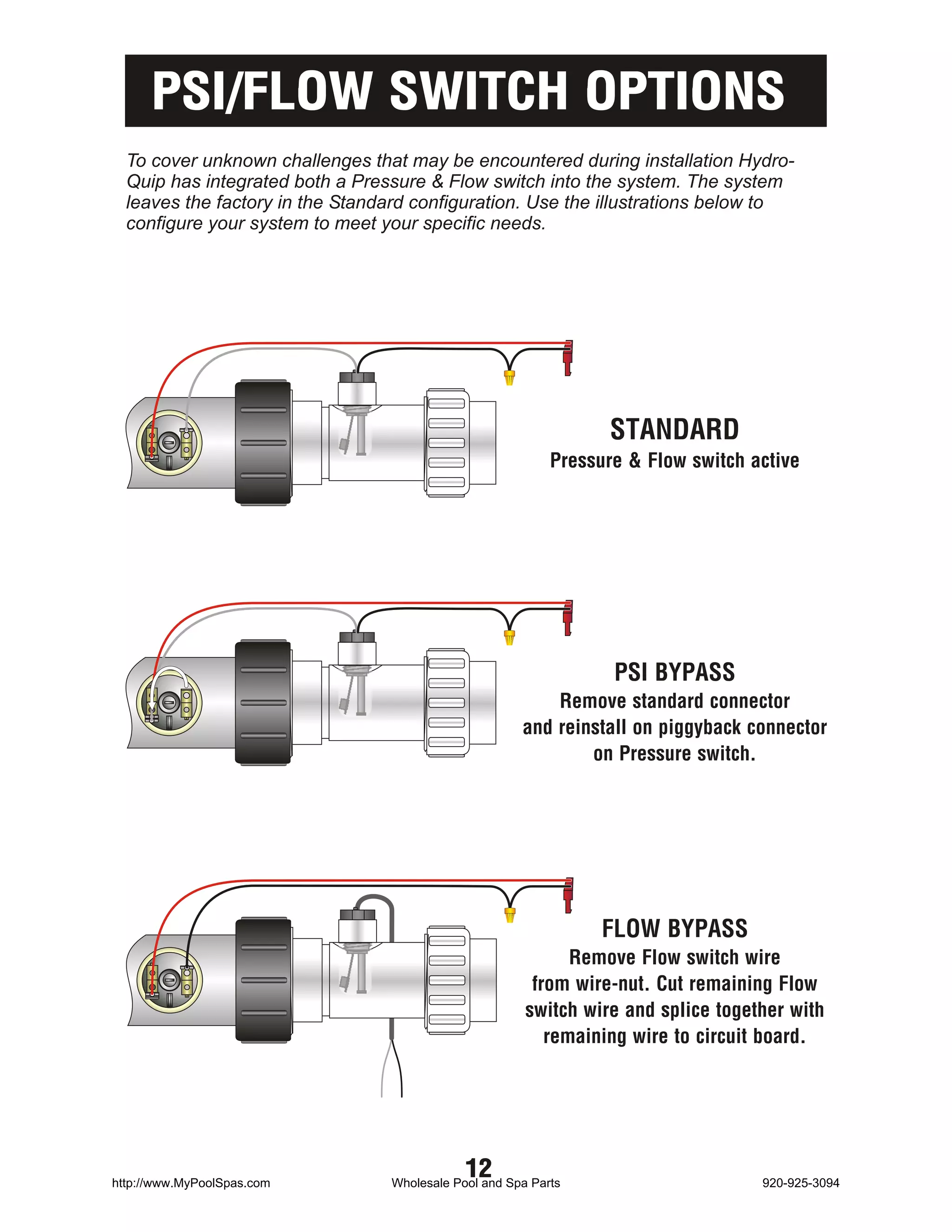 PSI/FLOW SWITCH OPTIONS

To cover unknown challenges that may be encountered during installation Hydro-Quip has integrated both a Pressure & Flow switch into the system. The system leaves the factory in the Standard configuration. Use the illustrations below to configure your system to meet your specific needs.

STANDARD
Pressure & Flow switch active

PSI BYPASS
Remove standard connector and reinstall on piggyback connector on Pressure switch.

FLOW BYPASS
Remove Flow switch wire from wire-nut. Cut remaining Flow switch wire and splice together with remaining wire to circuit board.

12
http://www.MyPoolSpas.com
Wholesale Pool and Spa Parts
920-925-3094