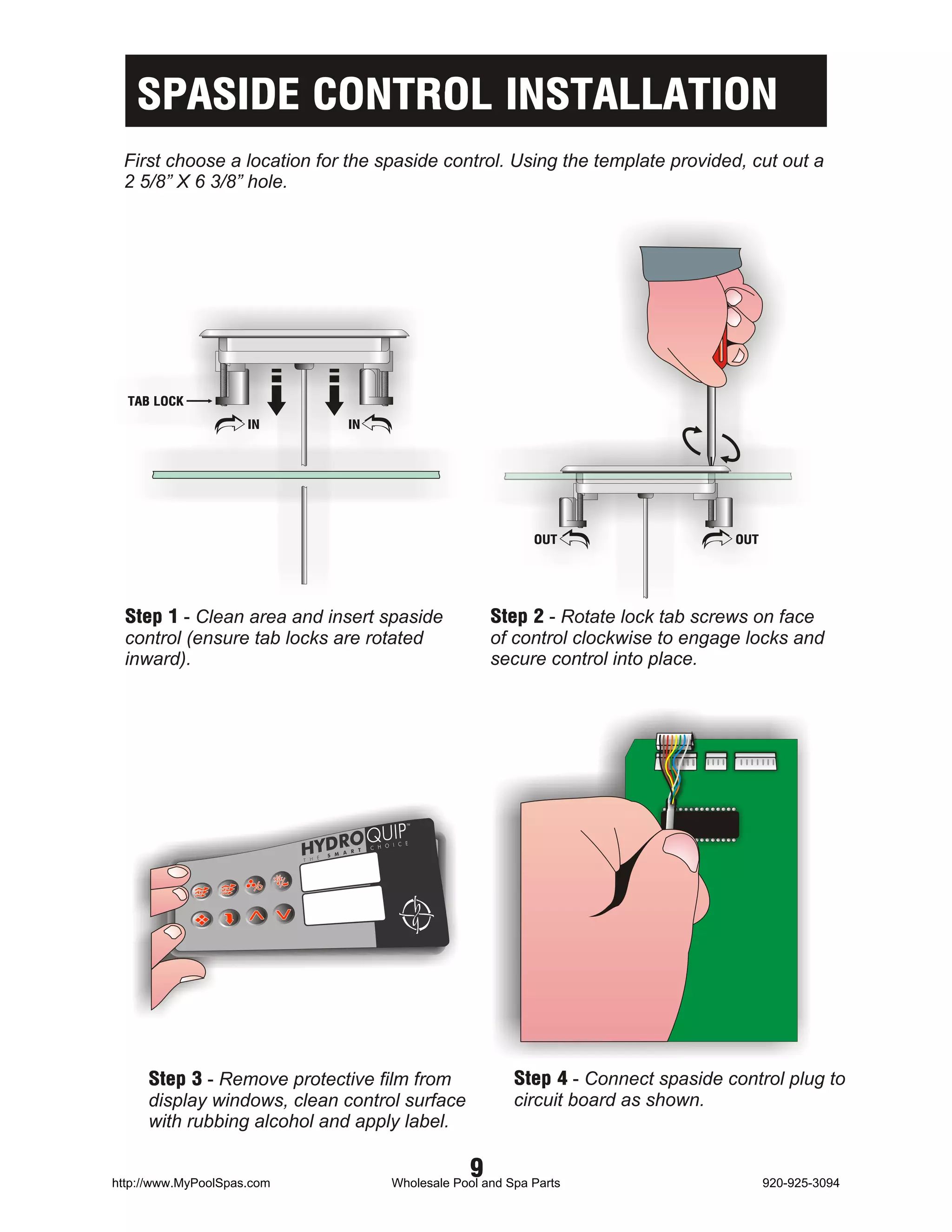 SPASIDE CONTROL INSTALLATION

First choose a location for the spaside control. Using the template provided, cut out a 2 5/8” X 6 3/8” hole.

TAB LOCK

IN

IN

OUT

OUT

Step 1 - Clean area and insert spaside control (ensure tab locks are rotated inward).

Step 2 - Rotate lock tab screws on face of control clockwise to engage locks and secure control into place.

HYDROQUIP™
THE SMART CHOICE

Step 3 - Remove protective film from display windows, clean control surface with rubbing alcohol and apply label.

Step 4 - Connect spaside control plug to circuit board as shown.

9

http://www.MyPoolSpas.com

Wholesale Pool and Spa Parts

920-925-3094