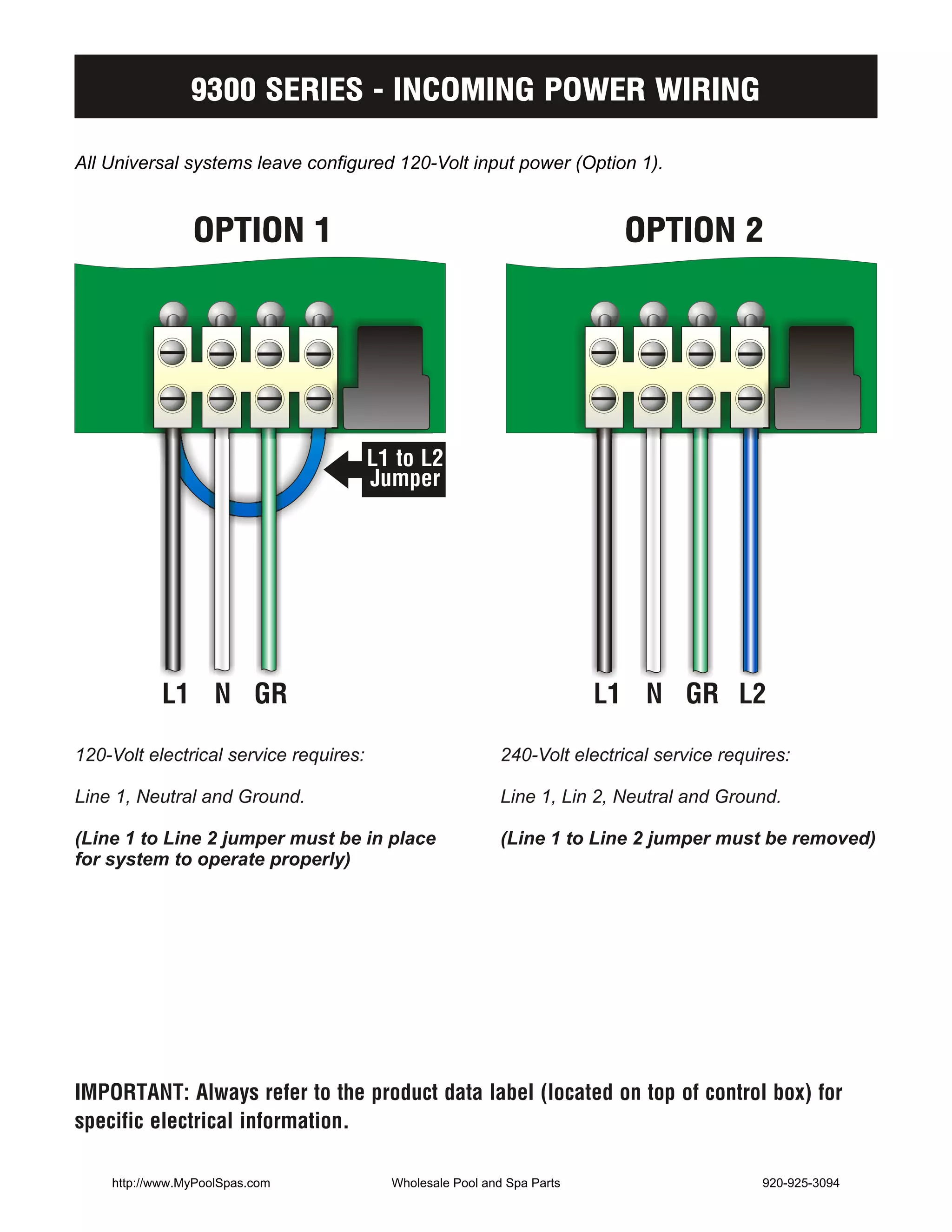 9300 SERIES - INCOMING POWER WIRING

All Universal systems leave configured 120-Volt input power (Option 1).

OPTION 1

L1 to L2 Jumper

L1 N GR

120-Volt electrical service requires:

Line 1, Neutral and Ground.

(Line 1 to Line 2 jumper must be in place for system to operate properly)

OPTION 2

L1 N GR L2

240-Volt electrical service requires:

Line 1, Lin 2, Neutral and Ground.

(Line 1 to Line 2 jumper must be removed)

IMPORTANT: Always refer to the product data label (located on top of control box) for specific electrical information.

http://www.MyPoolSpas.com Wholesale Pool and Spa Parts 920-925-3094