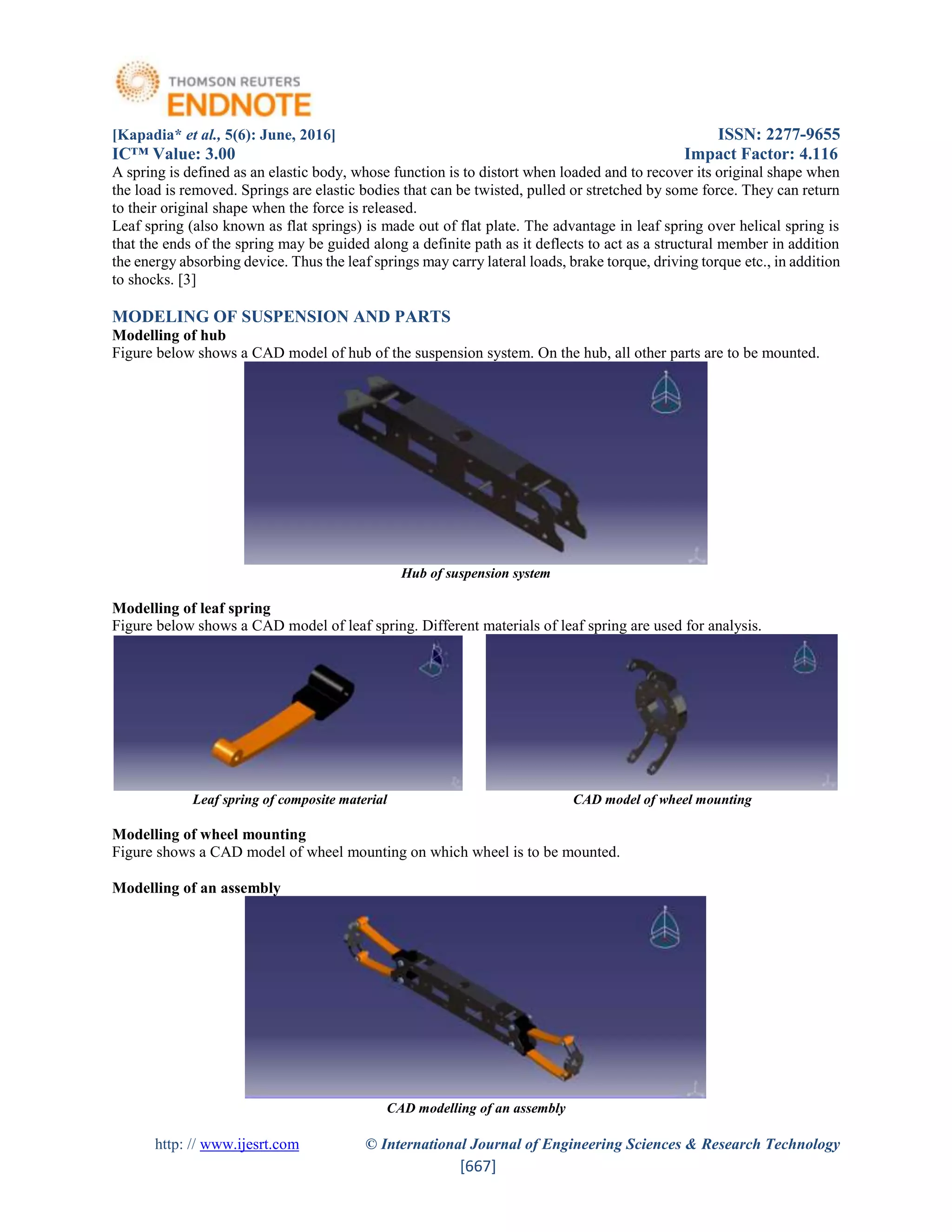 THOMSON REUTERS
ENDNOTE

[Kapadia* et al., 5(6): June, 2016]
ISSN: 2277-9655
IC™ Value: 3.00
Impact Factor: 4.116

A spring is defined as an elastic body, whose function is to distort when loaded and to recover its original shape when the load is removed. Springs are elastic bodies that can be twisted, pulled or stretched by some force. They can return to their original shape when the force is released.
Leaf spring (also known as flat springs) is made out of flat plate. The advantage in leaf spring over helical spring is that the ends of the spring may be guided along a definite path as it deflects to act as a structural member in addition the energy absorbing device. Thus the leaf springs may carry lateral loads, brake torque, driving torque etc., in addition to shocks. [3]

MODELING OF SUSPENSION AND PARTS
Modelling of hub
Figure below shows a CAD model of hub of the suspension system. On the hub, all other parts are to be mounted.

Hub of suspension system

Modelling of leaf spring
Figure below shows a CAD model of leaf spring. Different materials of leaf spring are used for analysis.

Leaf spring of composite material

CAD model of wheel mounting

Modelling of wheel mounting
Figure shows a CAD model of wheel mounting on which wheel is to be mounted.

Modelling of an assembly

CAD modelling of an assembly

http: // www.ijesrt.com © International Journal of Engineering Sciences & Research Technology
[667]