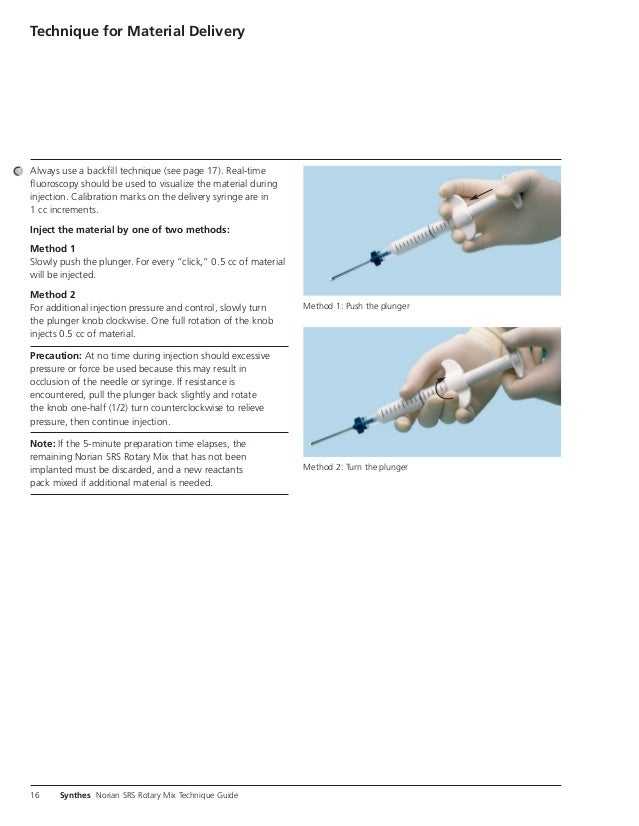 Technique for Material Delivery

Always use a backfill technique (see page 17). Real-time fluoroscopy should be used to visualize the material during injection. Calibration marks on the delivery syringe are in 1 cc increments.

Inject the material by one of two methods:

Method 1
Slowly push the plunger. For every "click," 0.5 cc of material will be injected.

Method 2
For additional injection pressure and control, slowly turn the plunger knob clockwise. One full rotation of the knob injects 0.5 cc of material.

Precaution: At no time during injection should excessive pressure or force be used because this may result in occlusion of the needle or syringe. If resistance is encountered, pull the plunger back slightly and rotate the knob one-half (1/2) turn counterclockwise to relieve pressure, then continue injection.

Note: If the 5-minute preparation time elapses, the remaining Norian SRS Rotary Mix that has not been implanted must be discarded, and a new reactants pack mixed if additional material is needed.

Method 1: Push the plunger

Method 2: Turn the plunger

16 Synthes Norian SRS Rotary Mix Technique Guide