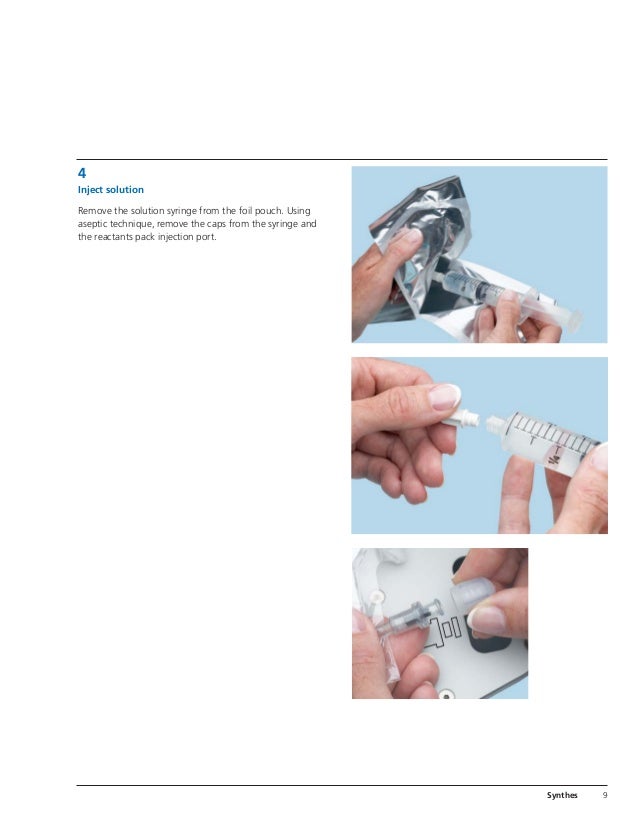 4
Inject solution

Remove the solution syringe from the foil pouch. Using aseptic technique, remove the caps from the syringe and the reactants pack injection port.

Synthes 9