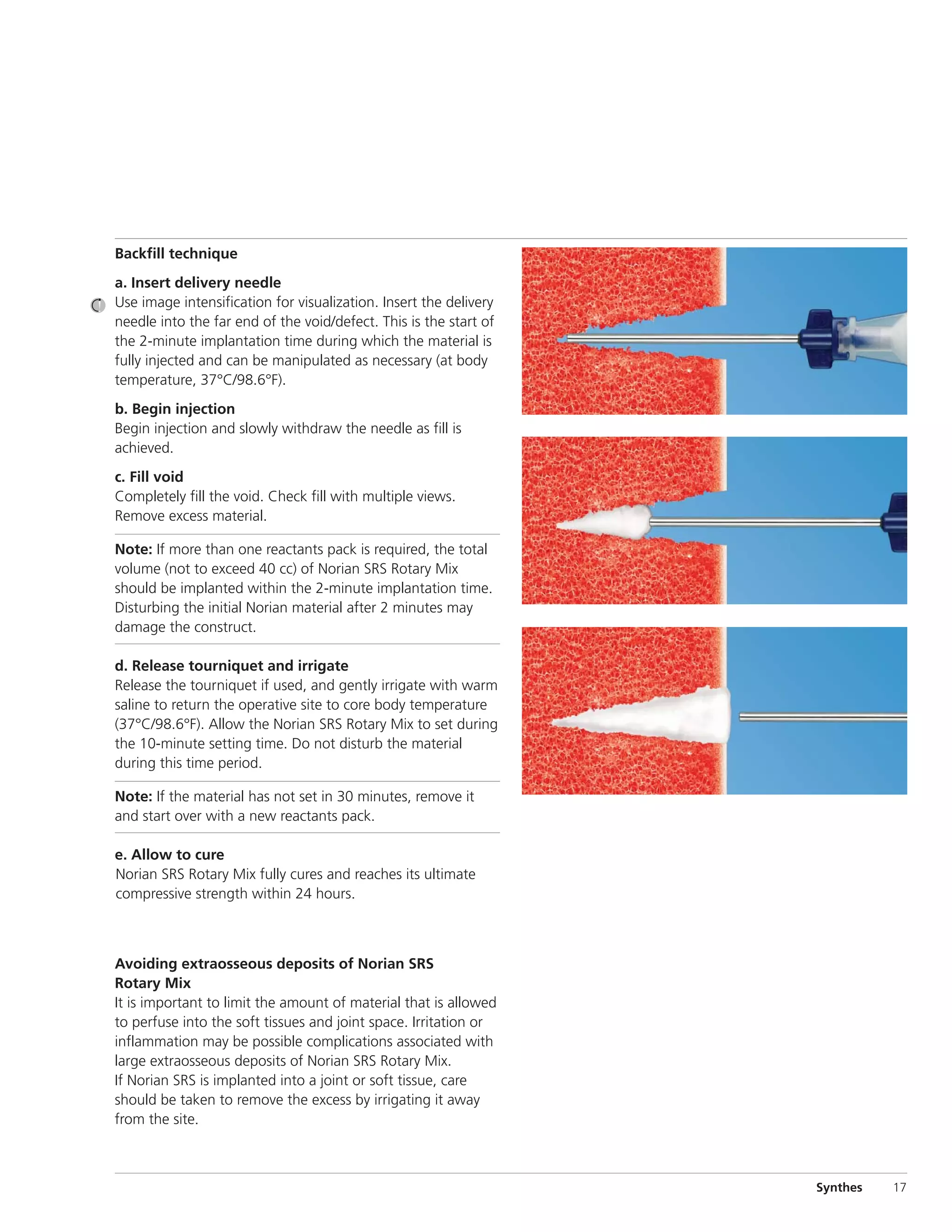 Backfill technique

a. Insert delivery needle
Use image intensification for visualization. Insert the delivery needle into the far end of the void/defect. This is the start of the 2-minute implantation time during which the material is fully injected and can be manipulated as necessary (at body temperature, 37°C/98.6°F).

b. Begin injection
Begin injection and slowly withdraw the needle as fill is achieved.

c. Fill void
Completely fill the void. Check fill with multiple views. Remove excess material.

Note: If more than one reactants pack is required, the total volume (not to exceed 40 cc) of Norian SRS Rotary Mix should be implanted within the 2-minute implantation time. Disturbing the initial Norian material after 2 minutes may damage the construct.

d. Release tourniquet and irrigate
Release the tourniquet if used, and gently irrigate with warm saline to return the operative site to core body temperature (37°C/98.6°F). Allow the Norian SRS Rotary Mix to set during the 10-minute setting time. Do not disturb the material during this time period.

Note: If the material has not set in 30 minutes, remove it and start over with a new reactants pack.

e. Allow to cure
Norian SRS Rotary Mix fully cures and reaches its ultimate compressive strength within 24 hours.

Avoiding extraosseous deposits of Norian SRS Rotary Mix
It is important to limit the amount of material that is allowed to perfuse into the soft tissues and joint space. Irritation or inflammation may be possible complications associated with large extraosseous deposits of Norian SRS Rotary Mix.
If Norian SRS is implanted into a joint or soft tissue, care should be taken to remove the excess by irrigating it away from the site.

Synthes 17