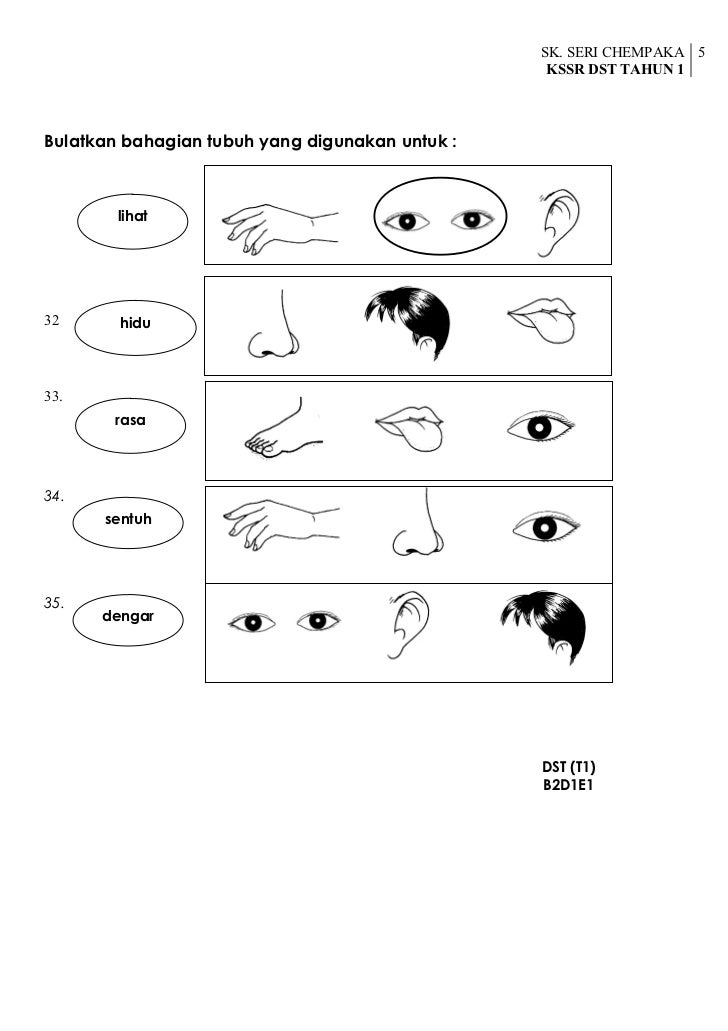 SK. SERI CHEMPAKA 5
KSSR DST TAHUN 1

Bulatkan bahagian tubuh yang digunakan untuk :

lihat

32 hidu

33. rasa

34. sentuh

35. dengar

DST (T1)
B2D1E1