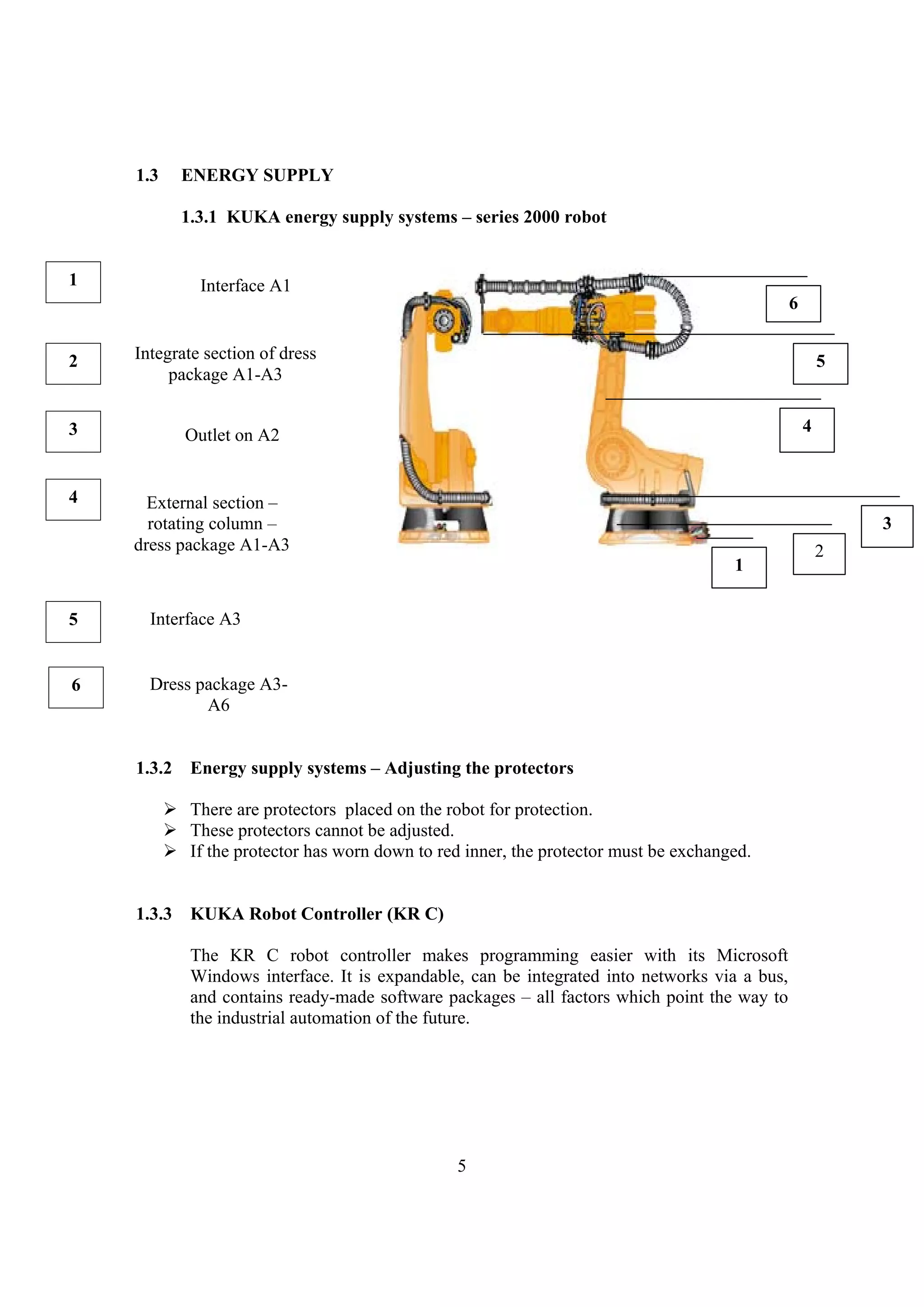 1.3 ENERGY SUPPLY

1.3.1 KUKA energy supply systems – series 2000 robot

1

Interface A1

2

Integrate section of dress package A1-A3

3

Outlet on A2

4

External section – rotating column – dress package A1-A3

5

Interface A3

6

Dress package A3-A6

6

5

4

3

2

1

1.3.2 Energy supply systems – Adjusting the protectors

➢ There are protectors placed on the robot for protection.
➢ These protectors cannot be adjusted.
➢ If the protector has worn down to red inner, the protector must be exchanged.

1.3.3 KUKA Robot Controller (KR C)

The KR C robot controller makes programming easier with its Microsoft Windows interface. It is expandable, can be integrated into networks via a bus, and contains ready-made software packages – all factors which point the way to the industrial automation of the future.

5